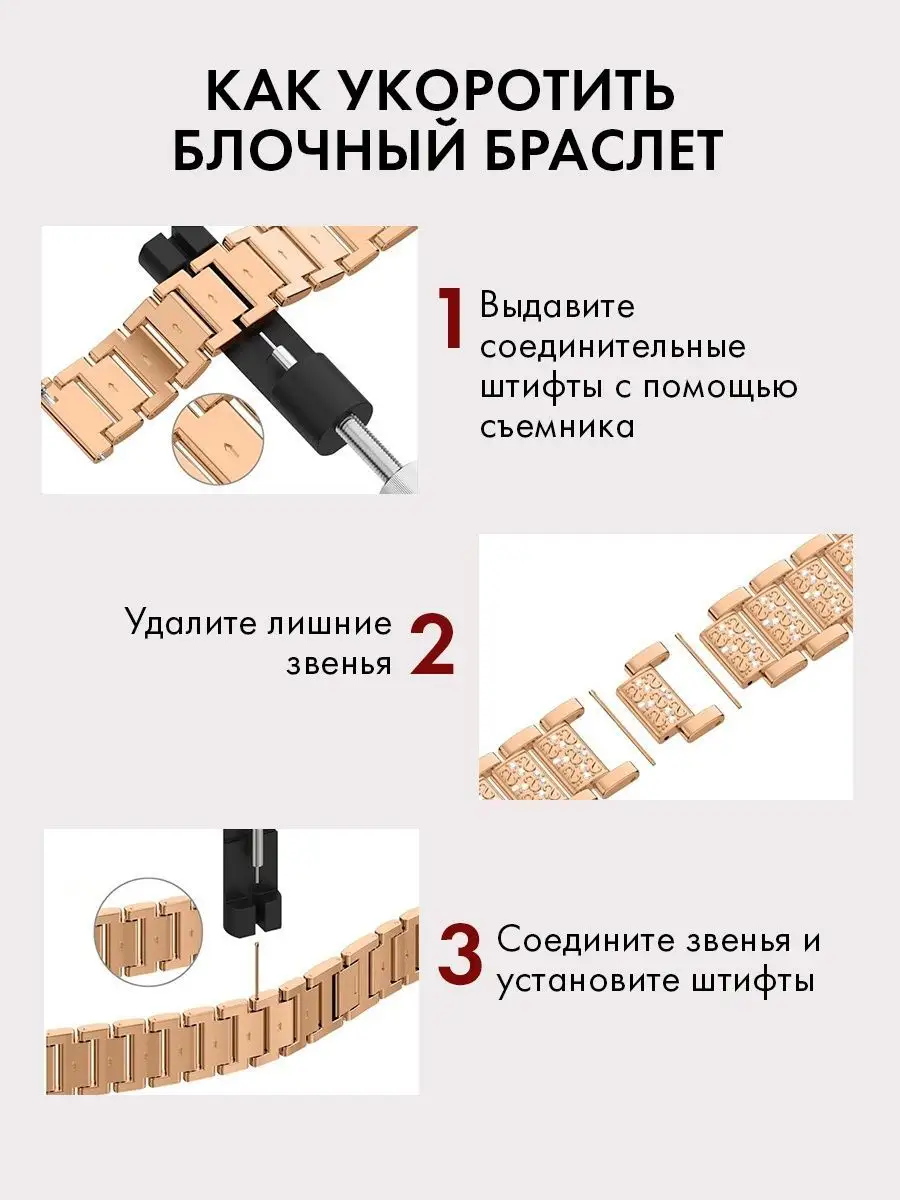 КАК УКОРОТИТЬ БЛОЧНЫЙ БРАСЛЕТ

1 Выдавите соединительные штифты с помощью съемника

Удалите лишние звенья 2

3 Соедините звенья и установите штифты