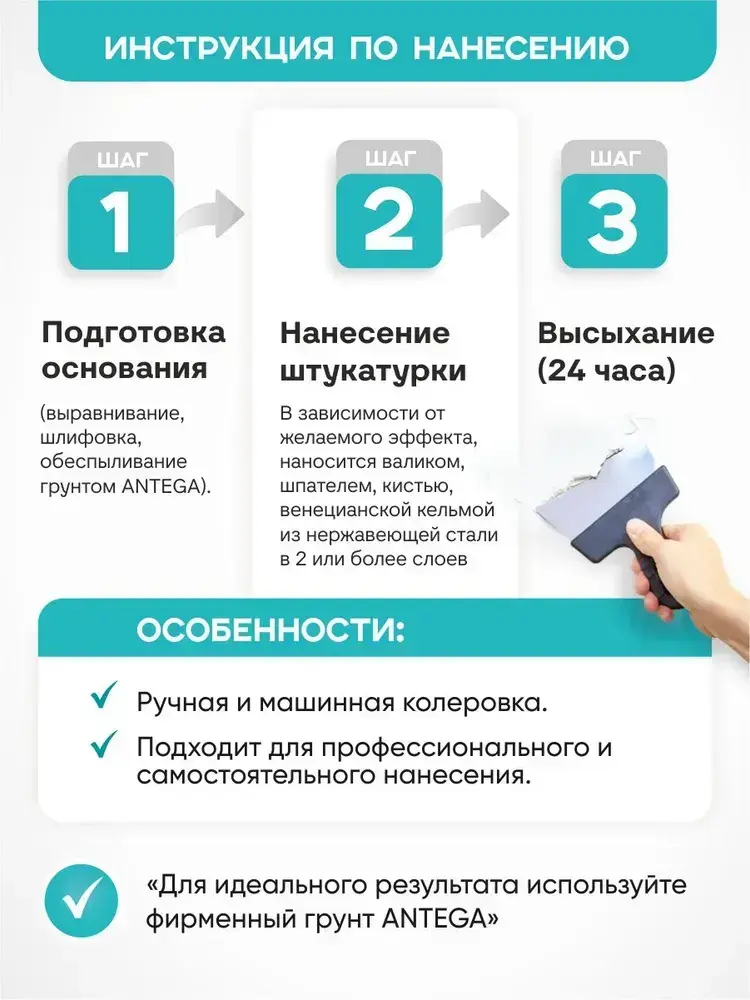 ИНСТРУКЦИЯ ПО НАНЕСЕНИЮ

ШАГ
1

Подготовка основания

(выравнивание, шлифовка, обеспыливание грунтом ANTEGA).

ШАГ
2

Нанесение штукатурки

В зависимости от желаемого эффекта, наносится валиком, шпателем, кистью, венецианской кельмой из нержавеющей стали в 2 или более слоев

ШАГ
3

Высыхание (24 часа)

ОСОБЕННОСТИ:

Ручная и машинная колеровка.

Подходит для профессионального и самостоятельного нанесения.

«Для идеального результата используйте фирменный грунт ANTEGA»