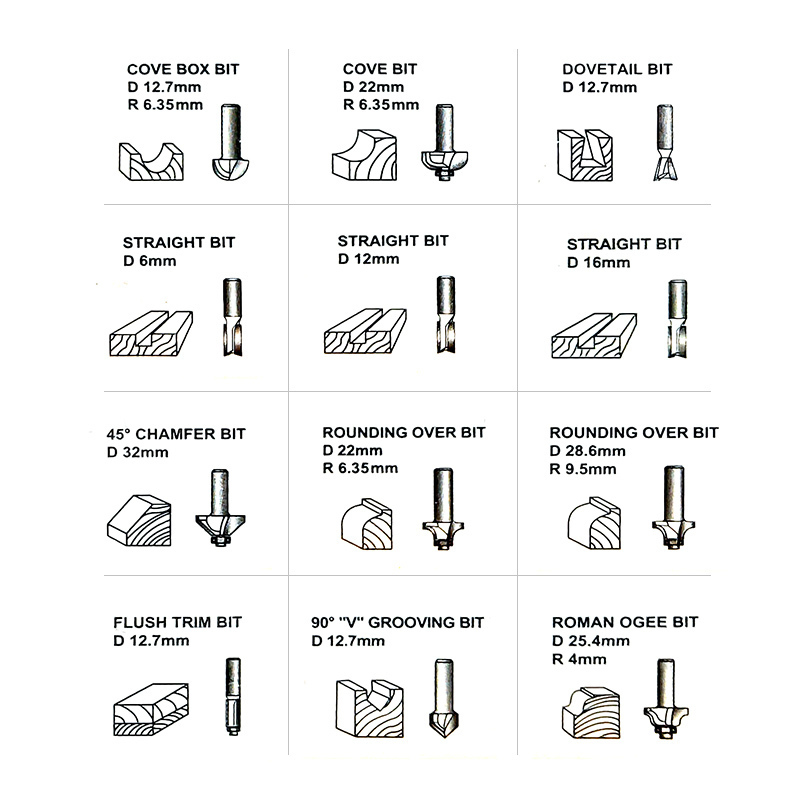 COVE BOX BIT
D 12.7mm
R 6.35mm

COVE BIT
D 22mm
R 6.35mm

DOVETAIL BIT
D 12.7mm

STRAIGHT BIT
D 6mm

STRAIGHT BIT
D 12mm

STRAIGHT BIT
D 16mm

45° CHAMFER BIT
D 32mm

ROUNDING OVER BIT
D 22mm
R 6.35mm

ROUNDING OVER BIT
D 28.6mm
R 9.5mm

FLUSH TRIM BIT
D 12.7mm

90° "V" GROOVING BIT
D 12.7mm

ROMAN OGEE BIT
D 25.4mm
R 4mm