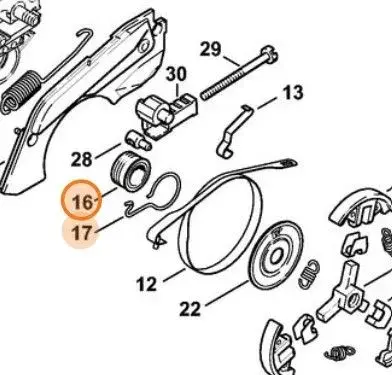 29
30
13
28
16
17
12
22