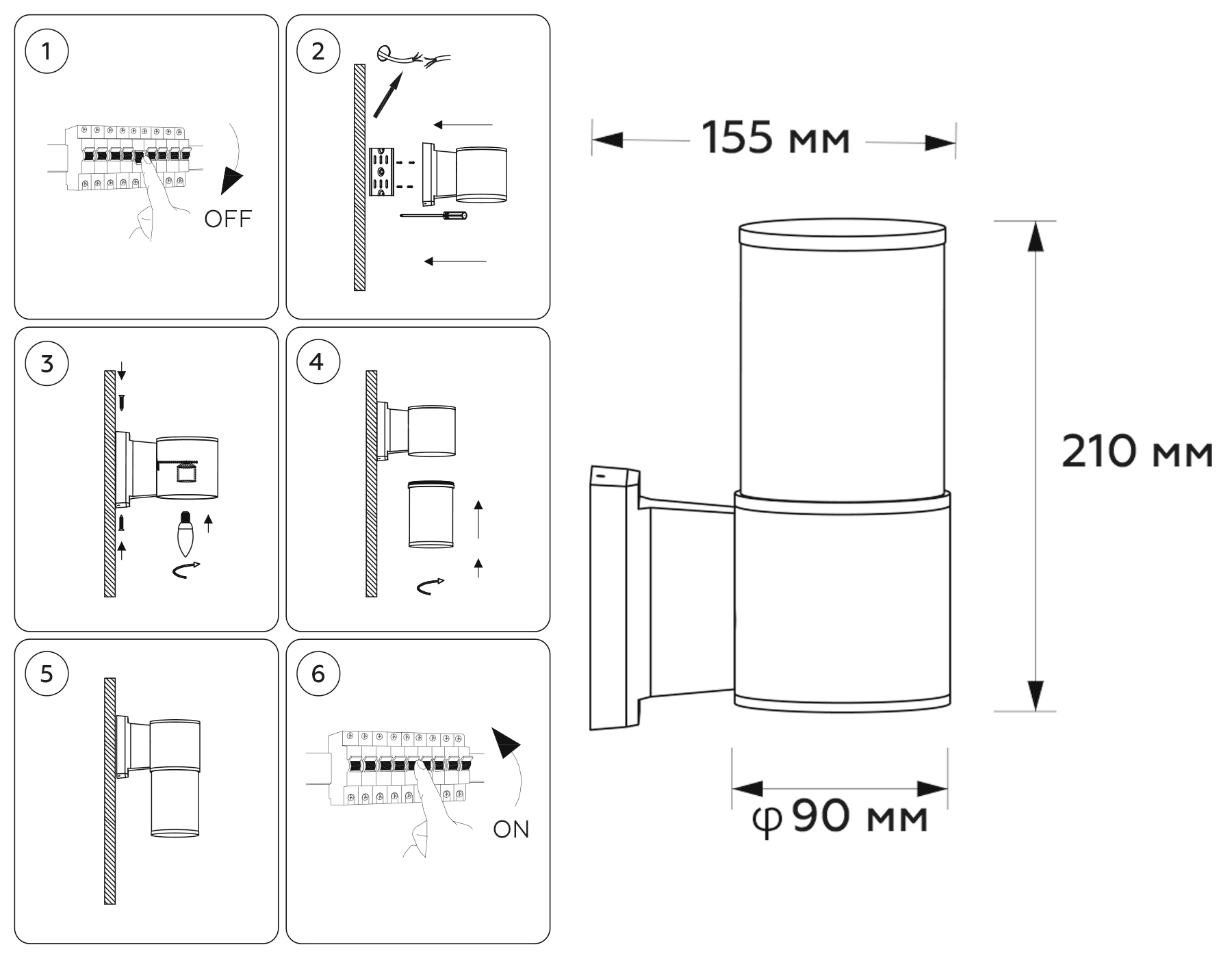 1

OFF

2

3

4

5

6

ON

155 мм

210 мм

φ 90 мм