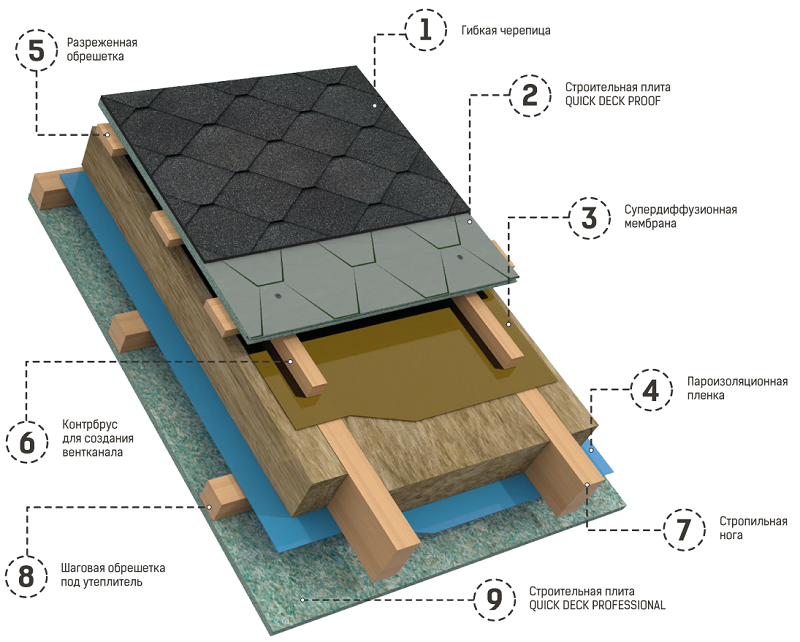 5 Разреженная обрешетка

1 Гибкая черепица

2 Строительная плита QUICK DECK PROOF

3 Супердиффузионная мембрана

4 Пароизоляционная пленка

6 Контрбрус для создания вентканала

7 Стропильная нога

8 Шаговая обрешетка под утеплитель

9 Строительная плита QUICK DECK PROFESSIONAL