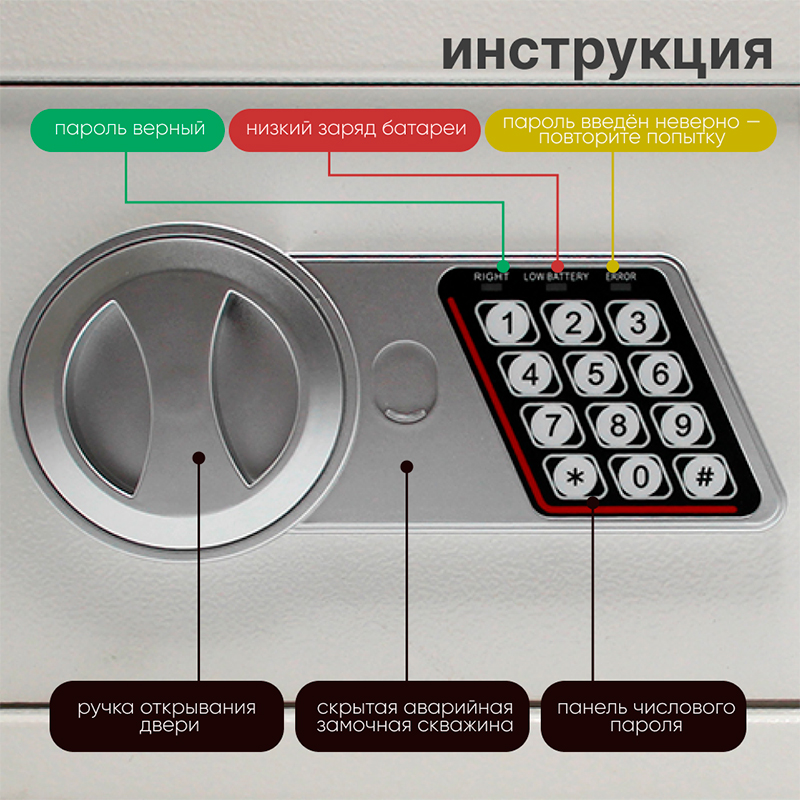 инструкция

пароль верный

низкий заряд батареи

пароль введён неверно — повторите попытку

RIGHT

LOW BATTERY

ERROR

1 2 3
4 5 6
7 8 9
* 0 #

ручка открывания двери

скрытая аварийная замочная скважина

панель числового пароля