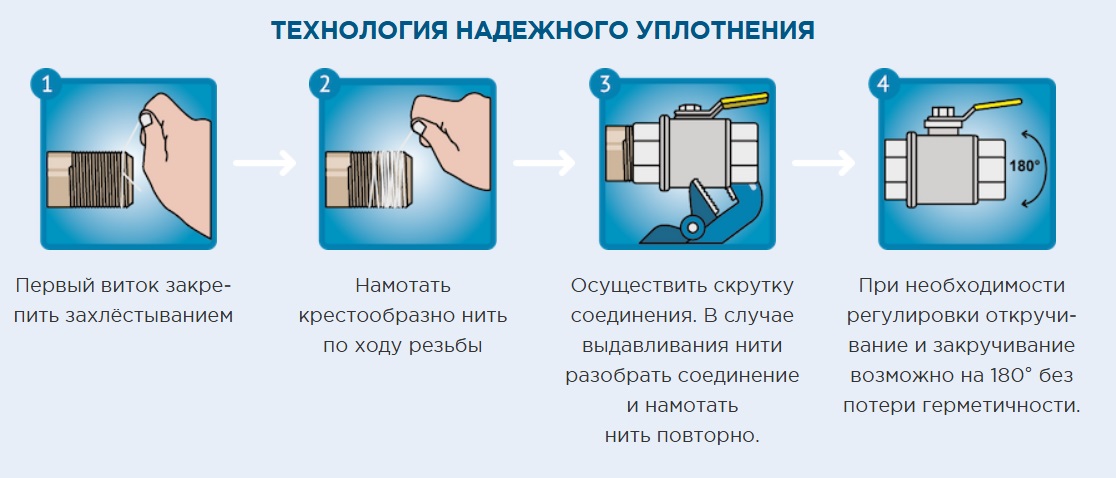 ТЕХНОЛОГИЯ НАДЕЖНОГО УПЛОТНЕНИЯ

1

Первый виток закрепить захлёстыванием

2

Намотать крестообразно нить по ходу резьбы

3

Осуществить скрутку соединения. В случае выдавливания нити разобрать соединение и намотать нить повторно.

4

180°

При необходимости регулировки откручивание и закручивание возможно на 180° без потери герметичности.