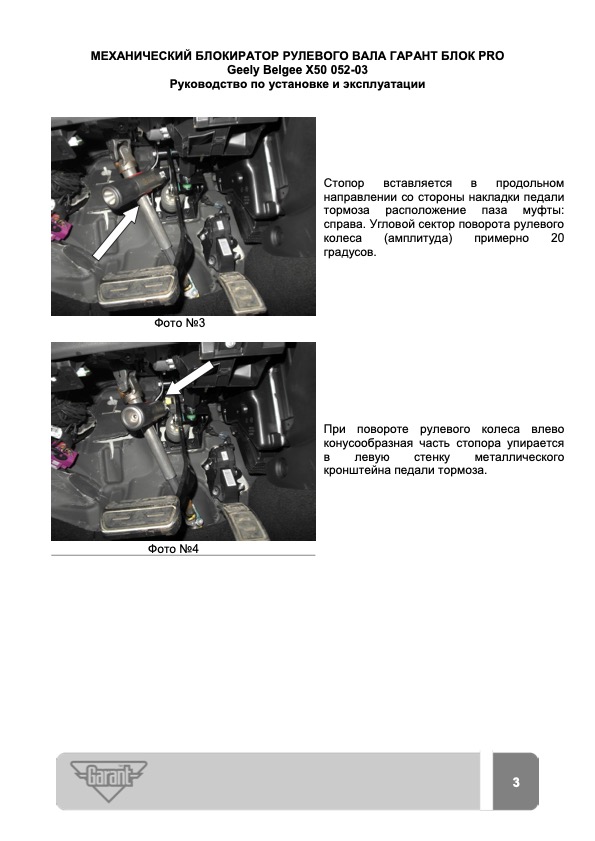 МЕХАНИЧЕСКИЙ БЛОКИРАТОР РУЛЕВОГО ВАЛА ГАРАНТ БЛОК PRO
Geely Belgee X50 052-03
Руководство по установке и эксплуатации

Стопор вставляется в продольном направлении со стороны накладки педали тормоза расположение паза муфты: справа. Угловой сектор поворота рулевого колеса (амплитуда) примерно 20 градусов.

Фото №3

При повороте рулевого колеса влево конусообразная часть стопора упирается в левую стенку металлического кронштейна педали тормоза.

Фото №4

Garant

3