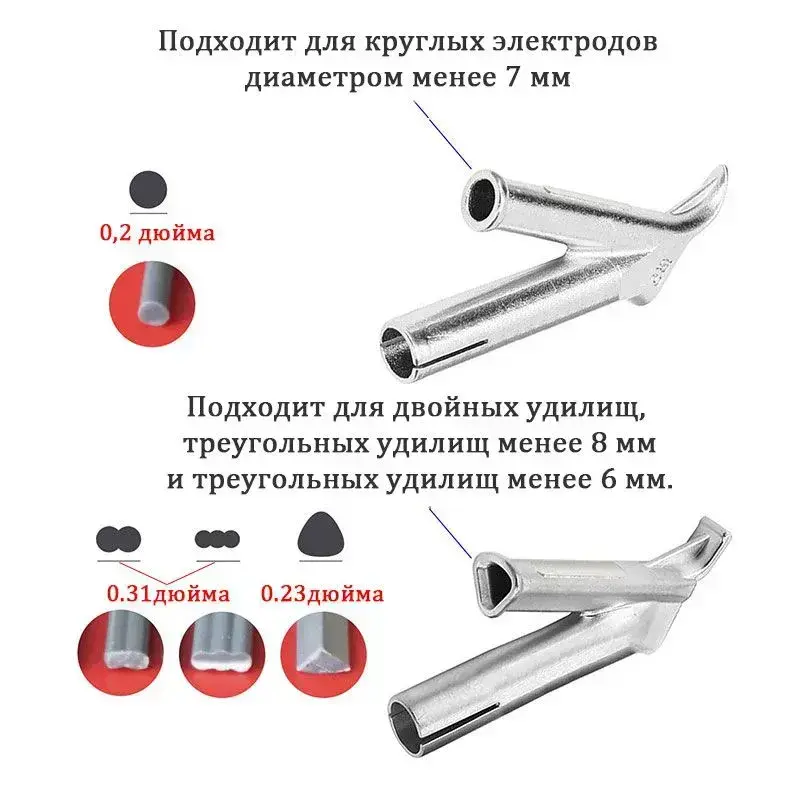 Подходит для круглых электродов диаметром менее 7 мм

0,2 дюйма

Подходит для двойных удилищ, треугольных удилищ менее 8 мм и треугольных удилищ менее 6 мм.

0.31дюйма

0.23дюйма