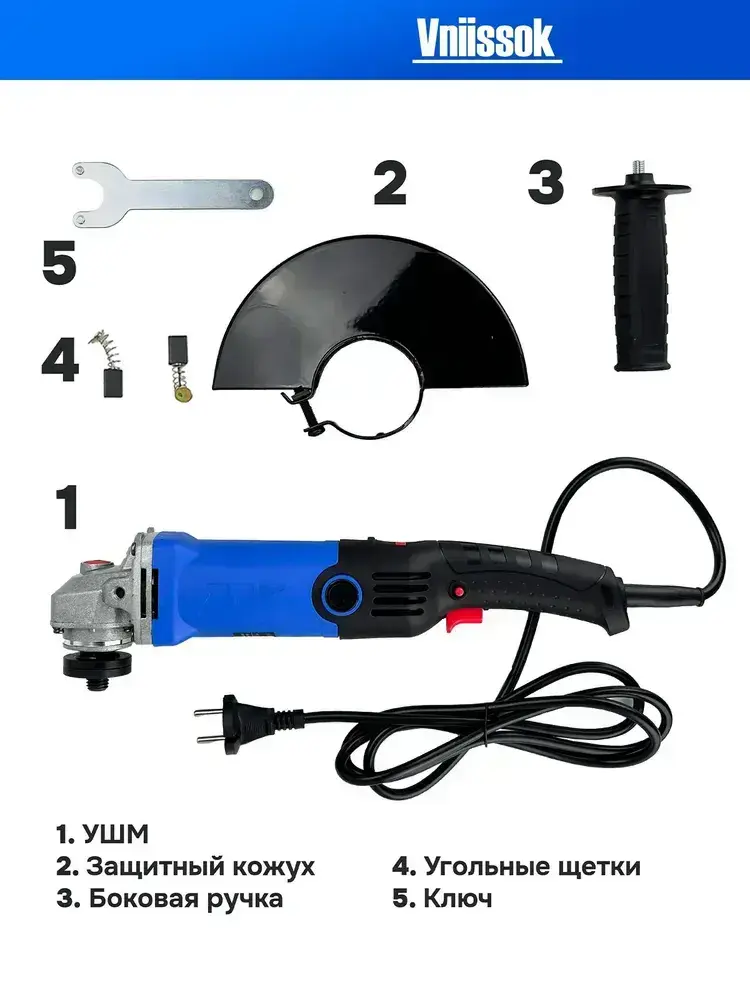 Vniissok

2

3

5

4

1

1. УШМ
2. Защитный кожух
3. Боковая ручка

4. Угольные щетки
5. Ключ