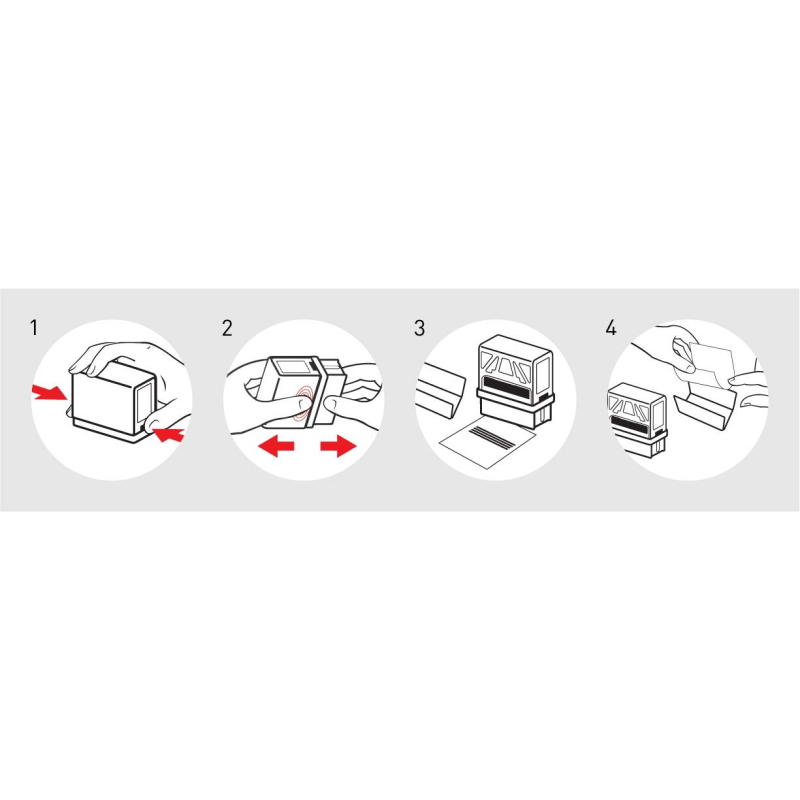 1

2

3

4