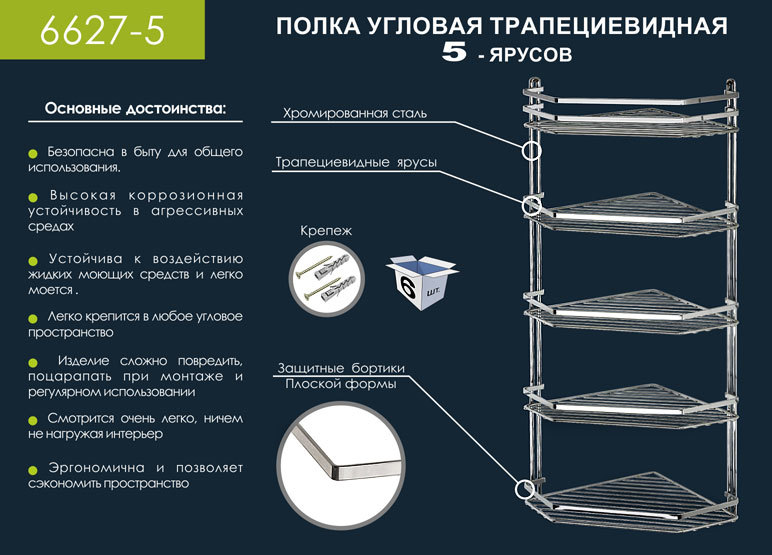 6627-5

ПОЛКА УГЛОВАЯ ТРАПЕЦИЕВИДНАЯ
5 - ЯРУСОВ

Основные достоинства:

Безопасна в быту для общего использования.

Высокая коррозионная устойчивость в агрессивных средах

Устойчива к воздействию жидких моющих средств и легко моется .

Легко крепится в любое угловое пространство

Изделие сложно повредить, поцарапать при монтаже и регулярном использовании

Смотрится очень легко, ничем не нагружая интерьер

Эргономична и позволяет сэкономить пространство

Хромированная сталь

Трапециевидные ярусы

Крепеж

6 шт.

Защитные бортики
Плоской формы