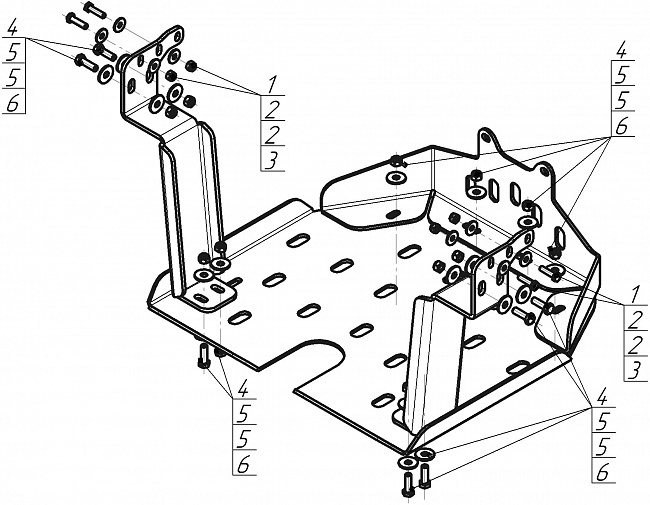 4
5
5
6

1
2
2
3

4
5
5
6

1
2
2
3

4
5
5
6

4
5
5
6