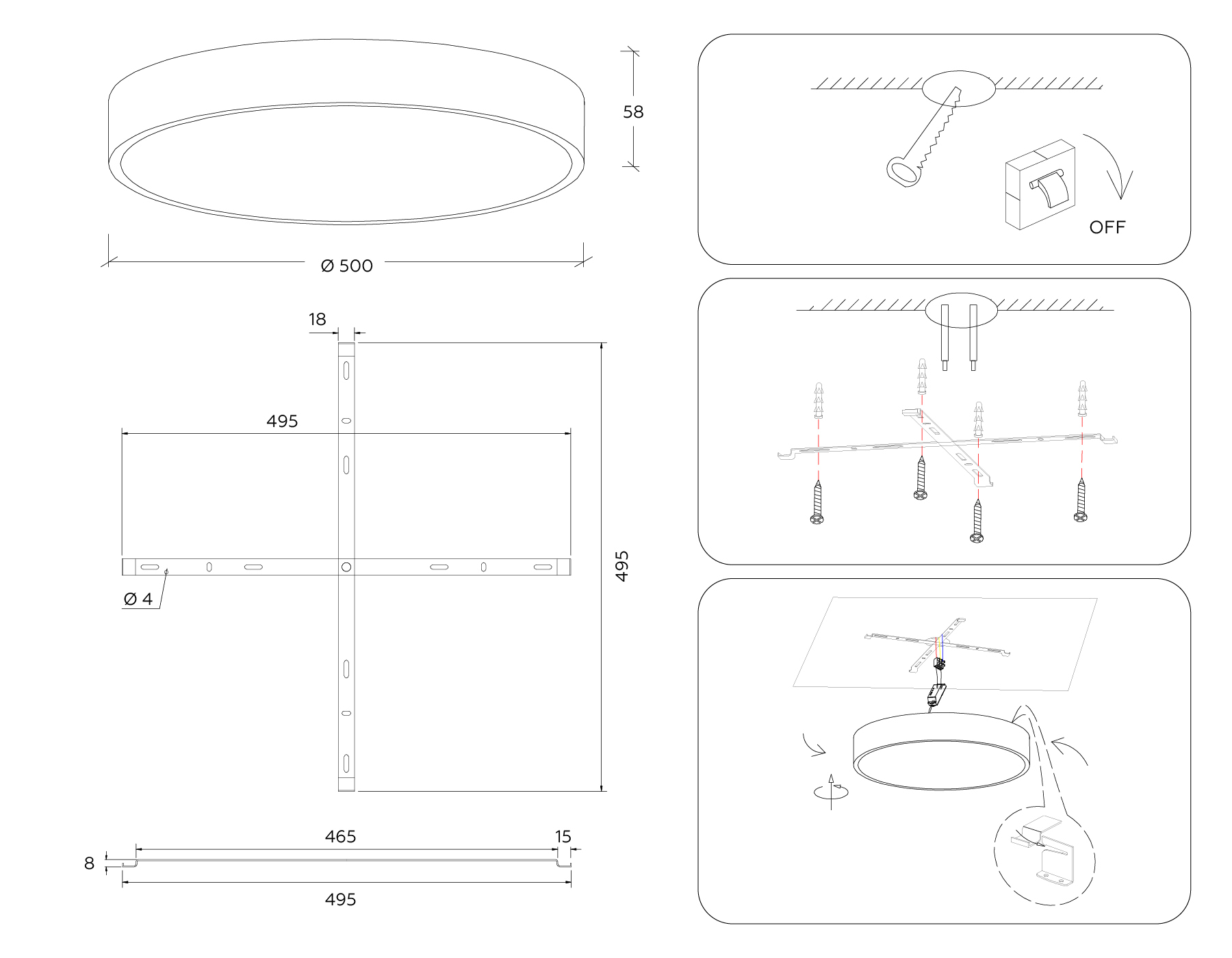 58

Ø 500

18

495

495

Ø 4

465

15

8

495

OFF