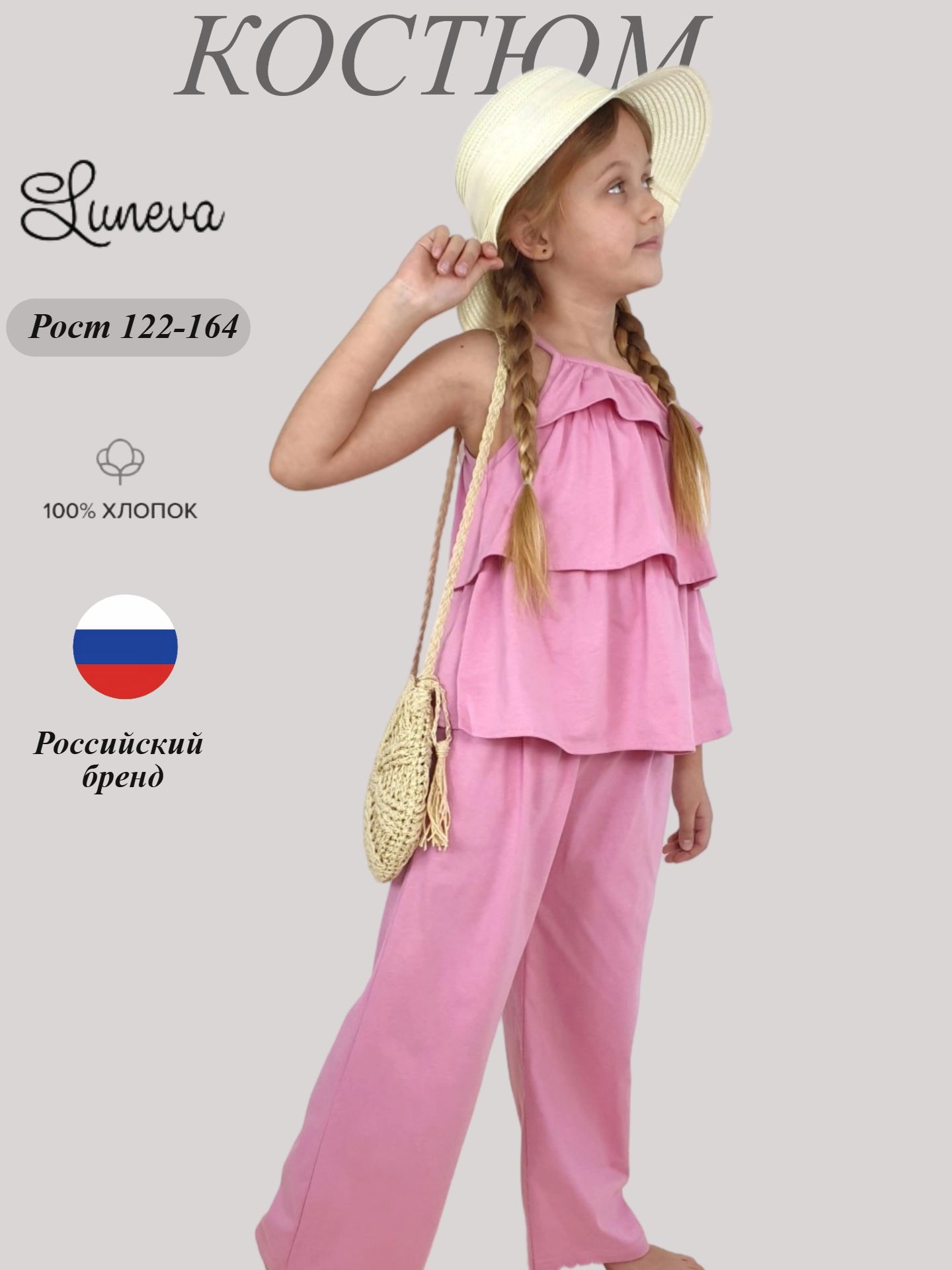 КОСТЮМ

Luneva

Рост 122-164

100% ХЛОПОК

Российский бренд