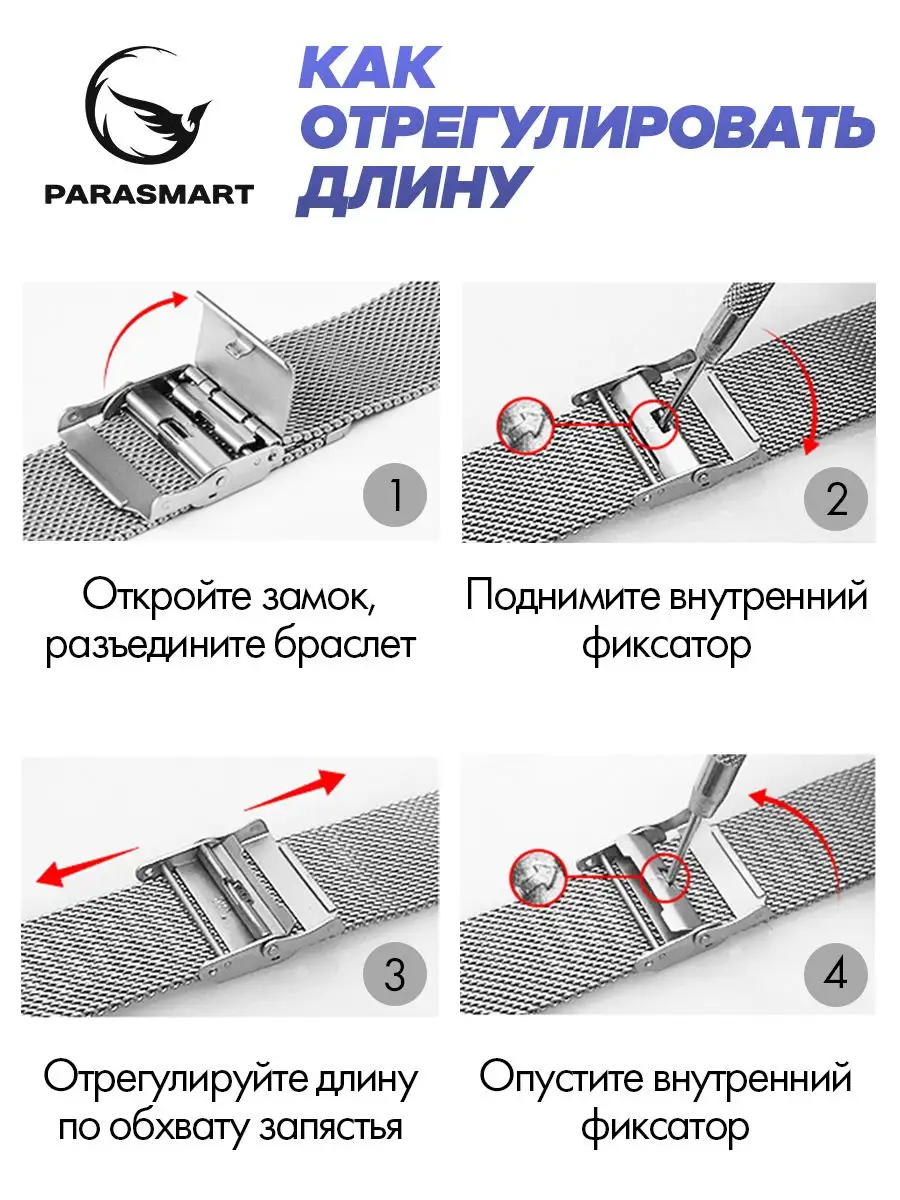 PARASMART

КАК ОТРЕГУЛИРОВАТЬ ДЛИНУ

1

Откройте замок, разъедините браслет

2

Поднимите внутренний фиксатор

3

Отрегулируйте длину по обхвату запястья

4

Опустите внутренний фиксатор