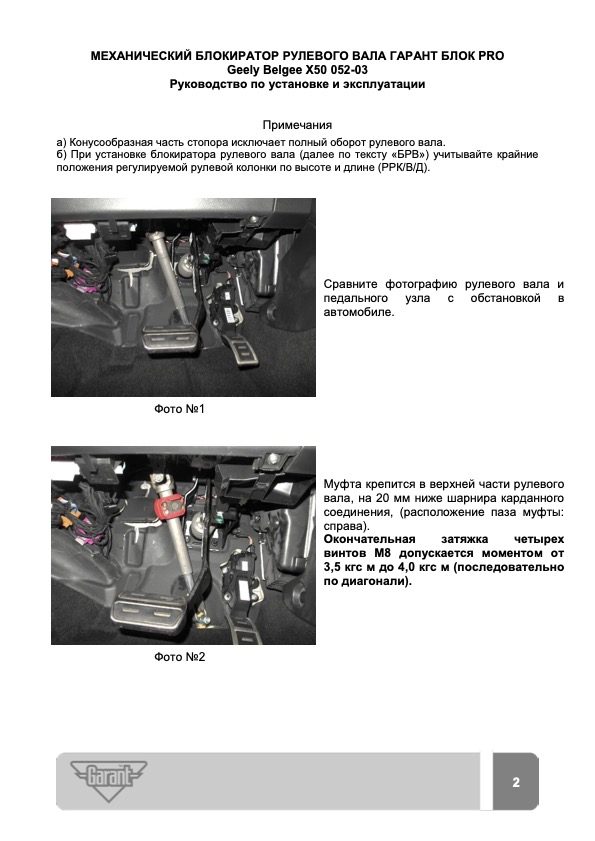 МЕХАНИЧЕСКИЙ БЛОКИРАТОР РУЛЕВОГО ВАЛА ГАРАНТ БЛОК PRO
Geely Belgee X50 052-03
Руководство по установке и эксплуатации

Примечания
а) Конусообразная часть стопора исключает полный оборот рулевого вала.
б) При установке блокиратора рулевого вала (далее по тексту «БРВ») учитывайте крайние положения регулируемой рулевой колонки по высоте и длине (РРК/В/Д).

Сравните фотографию рулевого вала и педального узла с обстановкой в автомобиле.

Фото №1

Муфта крепится в верхней части рулевого вала, на 20 мм ниже шарнира карданного соединения, (расположение паза муфты: справа).
Окончательная затяжка четырех винтов М8 допускается моментом от 3,5 кгс м до 4,0 кгс м (последовательно по диагонали).

Фото №2

Garant

2