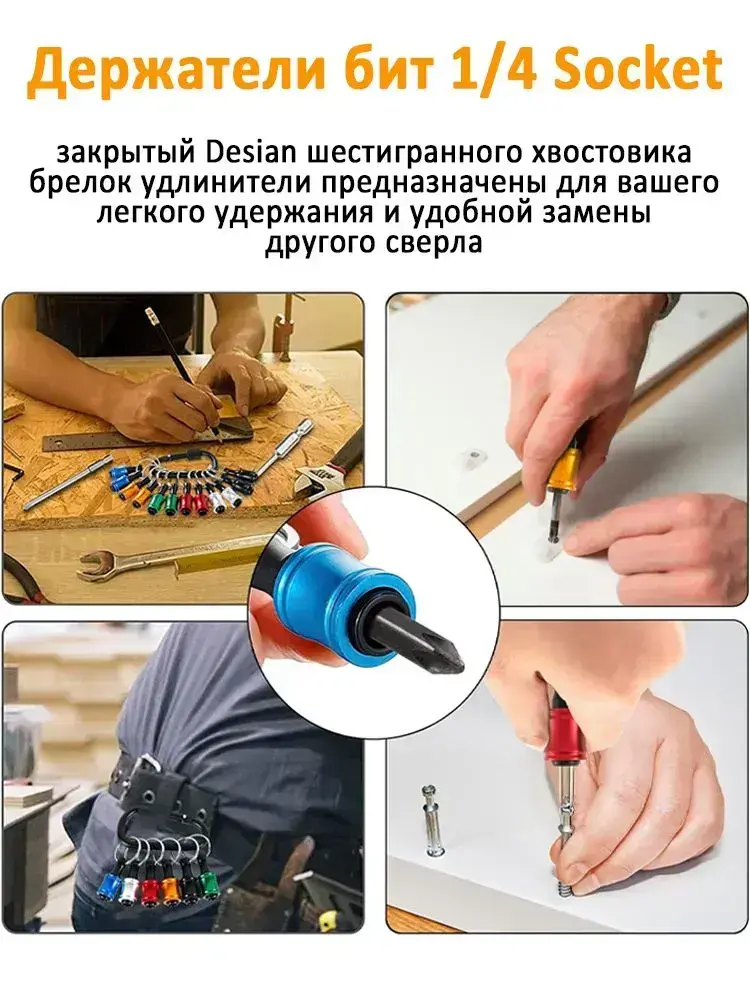 Держатели бит 1/4 Socket

закрытый Desian шестигранного хвостовика брелок удлинители предназначены для вашего легкого удержания и удобной замены другого сверла