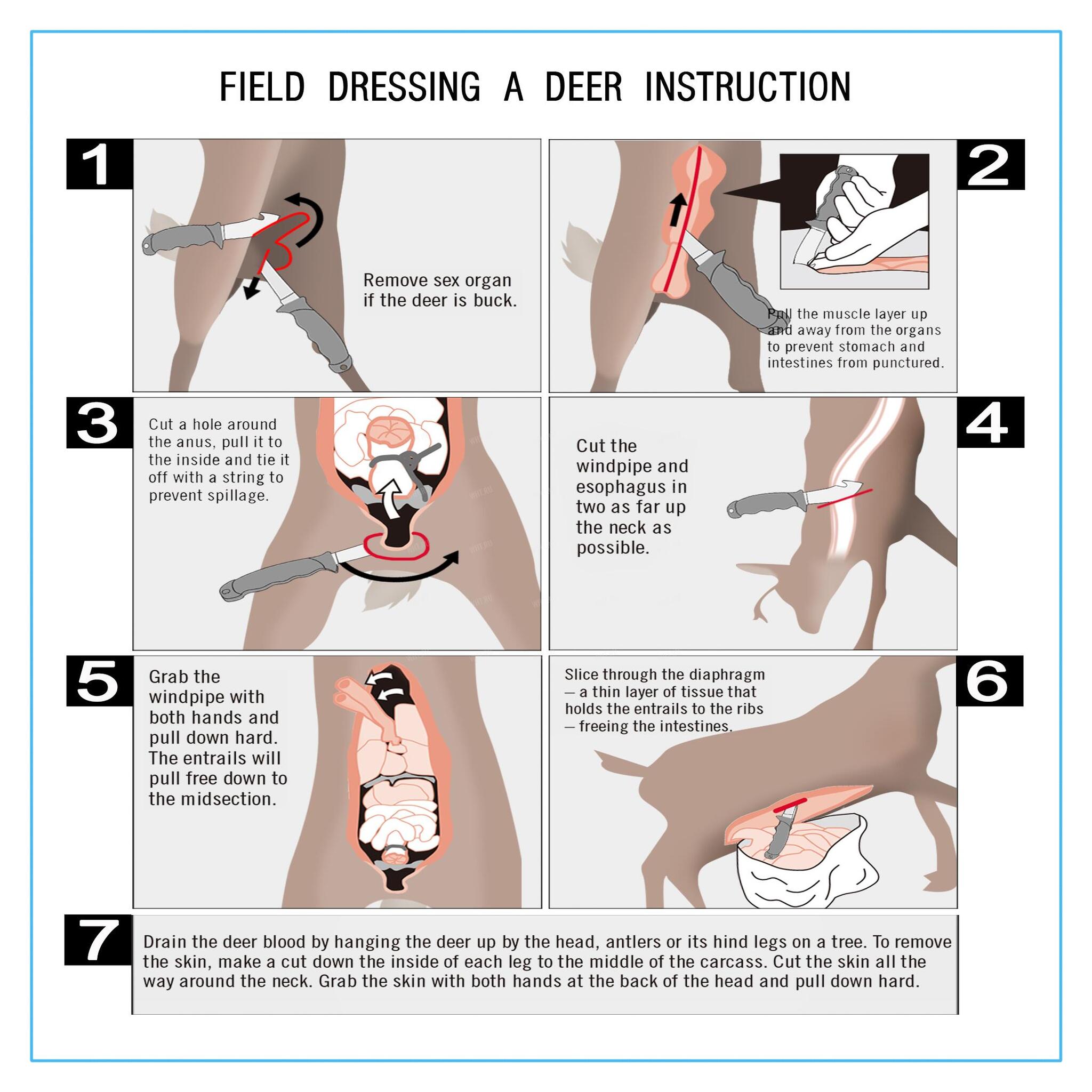 FIELD DRESSING A DEER INSTRUCTION

1

Remove sex organ if the deer is buck.

2

Pull the muscle layer up and away from the organs to prevent stomach and intestines from punctured.

3

Cut a hole around the anus, pull it to the inside and tie it off with a string to prevent spillage.

4

Cut the windpipe and esophagus in two as far up the neck as possible.

5

Grab the windpipe with both hands and pull down hard. The entrails will pull free down to the midsection.

6

Slice through the diaphragm — a thin layer of tissue that holds the entrails to the ribs — freeing the intestines.

7

Drain the deer blood by hanging the deer up by the head, antlers or its hind legs on a tree. To remove the skin, make a cut down the inside of each leg to the middle of the carcass. Cut the skin all the way around the neck. Grab the skin with both hands at the back of the head and pull down hard.