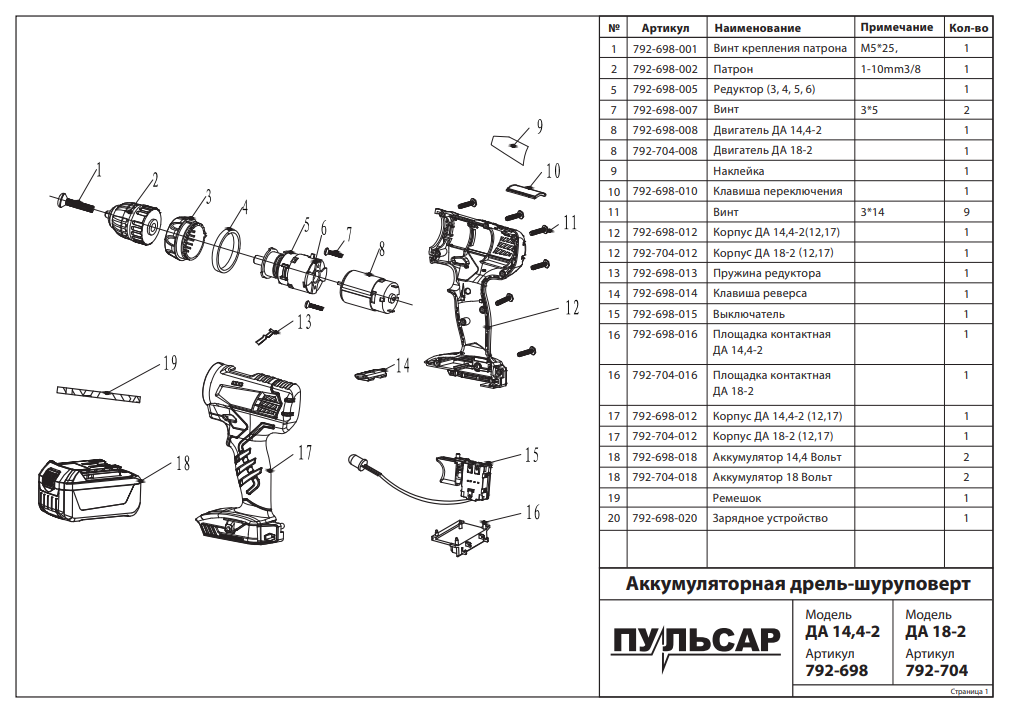 1
2
3
4
5
6
7
8
9
10
11
12
13
14
15
16
17
18
19

| № | Артикул | Наименование | Примечание | Кол-во |
|---|---|---|---|---|
| 1 | 792-698-001 | Винт крепления патрона | M5*25, | 1 |
| 2 | 792-698-002 | Патрон | 1-10mm3/8 | 1 |
| 5 | 792-698-005 | Редуктор (3, 4, 5, 6) | | 1 |
| 7 | 792-698-007 | Винт | 3*5 | 2 |
| 8 | 792-698-008 | Двигатель ДА 14,4-2 | | 1 |
| 8 | 792-704-008 | Двигатель ДА 18-2 | | 1 |
| 9 | | Наклейка | | 1 |
| 10 | 792-698-010 | Клавиша переключения | | 1 |
| 11 | | Винт | 3*14 | 9 |
| 12 | 792-698-012 | Корпус ДА 14,4-2(12,17) | | 1 |
| 12 | 792-704-012 | Корпус ДА 18-2 (12,17) | | 1 |
| 13 | 792-698-013 | Пружина редуктора | | 1 |
| 14 | 792-698-014 | Клавиша реверса | | 1 |
| 15 | 792-698-015 | Выключатель | | 1 |
| 16 | 792-698-016 | Площадка контактная ДА 14,4-2 | | 1 |
| 16 | 792-704-016 | Площадка контактная ДА 18-2 | | 1 |
| 17 | 792-698-012 | Корпус ДА 14,4-2 (12,17) | | 1 |
| 17 | 792-704-012 | Корпус ДА 18-2 (12,17) | | 1 |
| 18 | 792-698-018 | Аккумулятор 14,4 Вольт | | 2 |
| 18 | 792-704-018 | Аккумулятор 18 Вольт | | 2 |
| 19 | | Ремешок | | 1 |
| 20 | 792-698-020 | Зарядное устройство | | 1 |

Аккумуляторная дрель-шуруповерт

ПУЛЬСАР

Модель
ДА 14,4-2
Артикул
792-698

Модель
ДА 18-2
Артикул
792-704

Страница 1