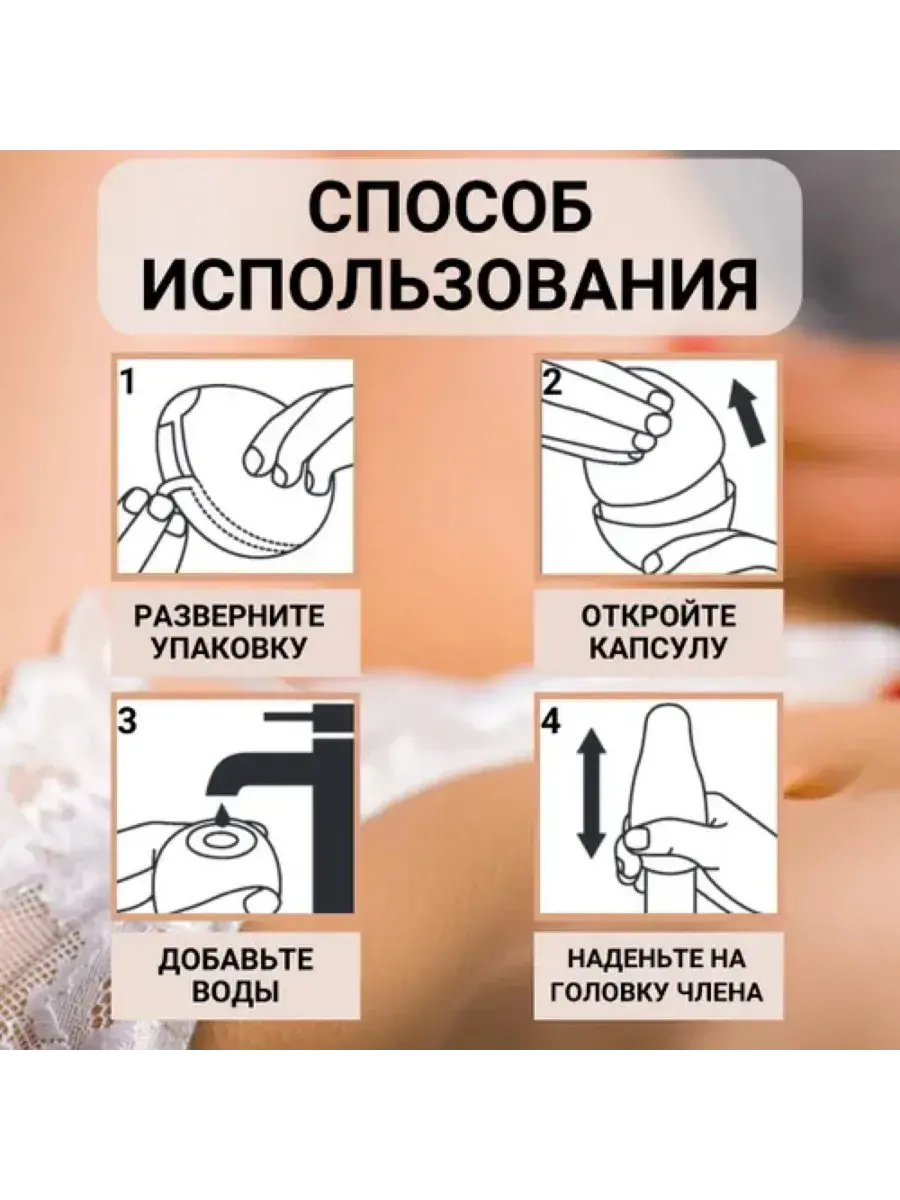 СПОСОБ ИСПОЛЬЗОВАНИЯ

1

РАЗВЕРНИТЕ УПАКОВКУ

2

ОТКРОЙТЕ КАПСУЛУ

3

ДОБАВЬТЕ ВОДЫ

4

НАДЕНЬТЕ НА ГОЛОВКУ ЧЛЕНА