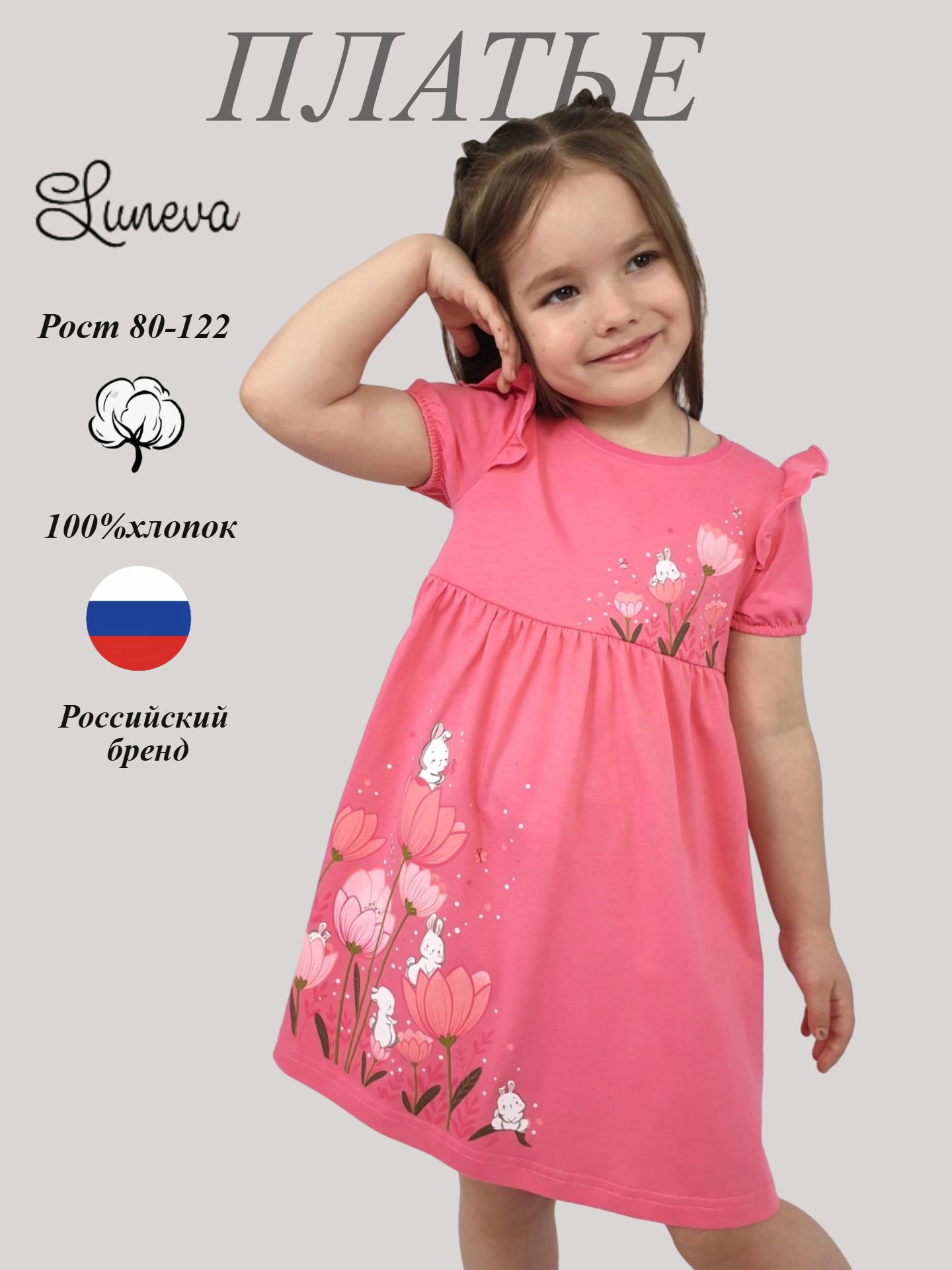 ПЛАТЬЕ

Luneva

Рост 80-122

100%хлопок

Российский бренд