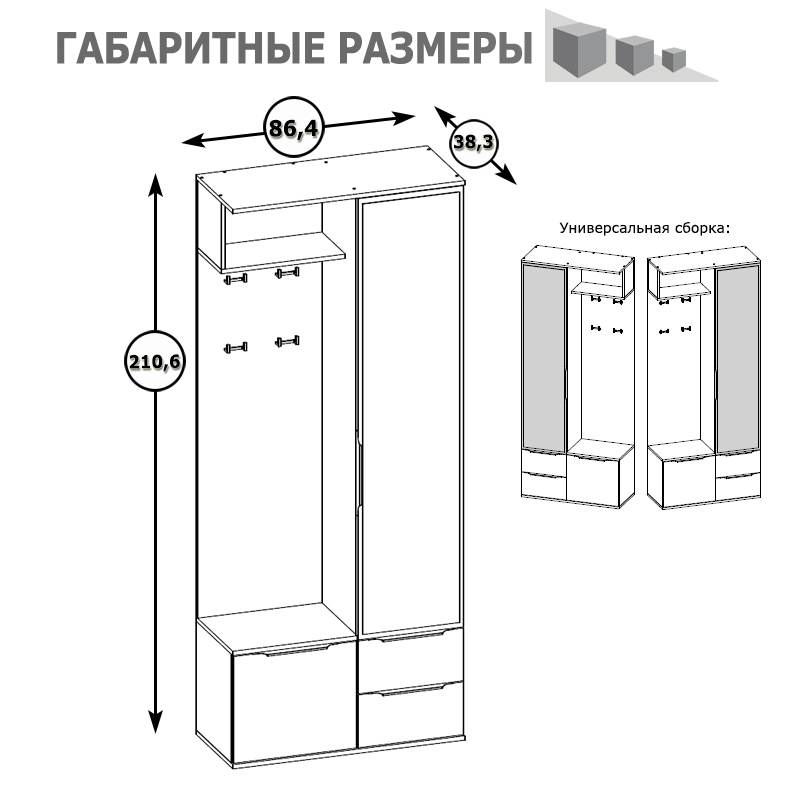 ГАБАРИТНЫЕ РАЗМЕРЫ

86,4

38,3

210,6

Универсальная сборка: