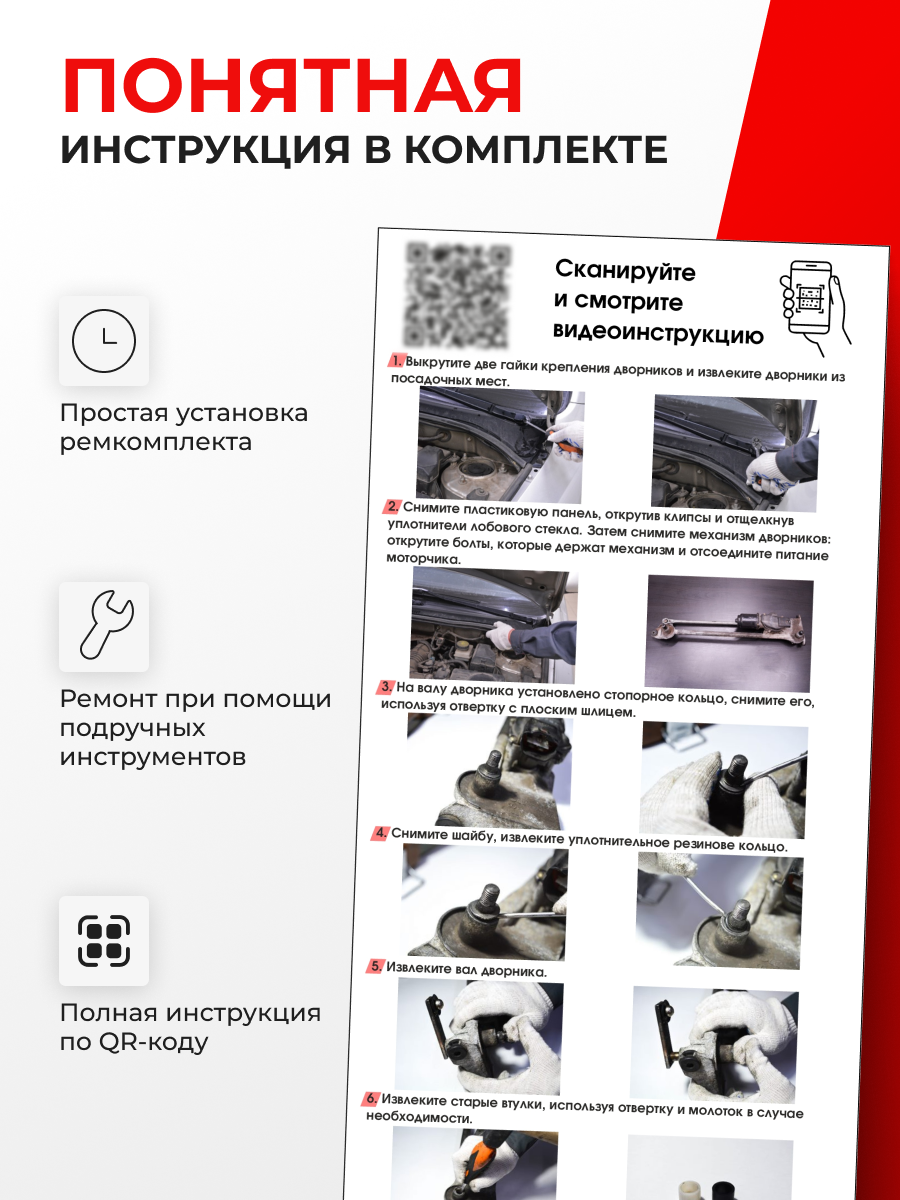 ПОНЯТНАЯ
ИНСТРУКЦИЯ В КОМПЛЕКТЕ

Простая установка ремкомплекта

Ремонт при помощи подручных инструментов

Полная инструкция по QR-коду

Сканируйте и смотрите видеоинструкцию

1. Выкрутите две гайки крепления дворников и извлеките дворники из посадочных мест.

2. Снимите пластиковую панель, открутив клипсы и отщелкнув уплотнители лобового стекла. Затем снимите механизм дворников: открутите болты, которые держат механизм и отсоедините питание моторчика.

3. На валу дворника установлено стопорное кольцо, снимите его, используя отвертку с плоским шлицем.

4. Снимите шайбу, извлеките уплотнительное резинове кольцо.

5. Извлеките вал дворника.

6. Извлеките старые втулки, используя отвертку и молоток в случае необходимости.