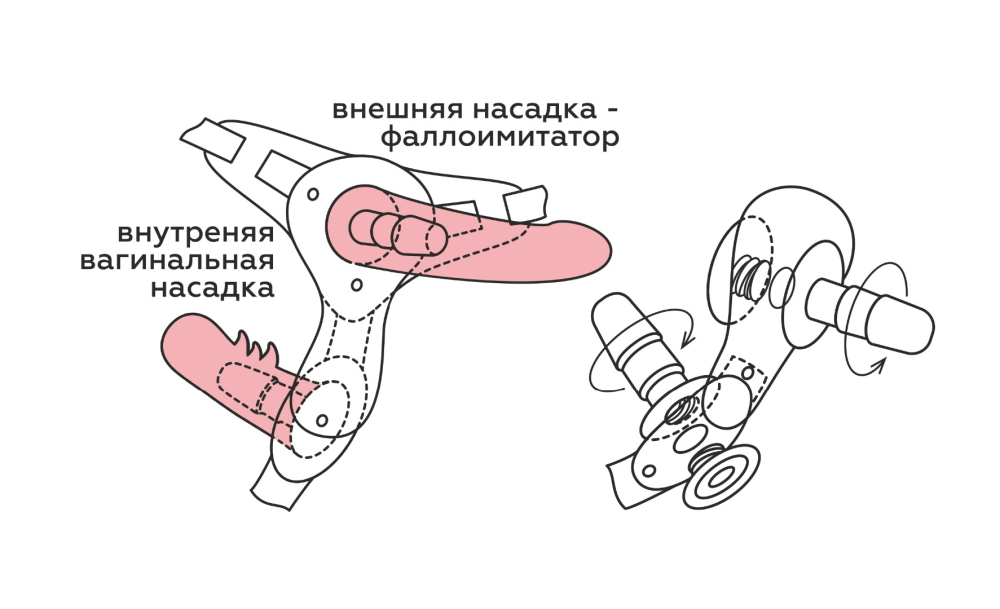 внешняя насадка - фаллоимитатор

внутреняя вагинальная насадка