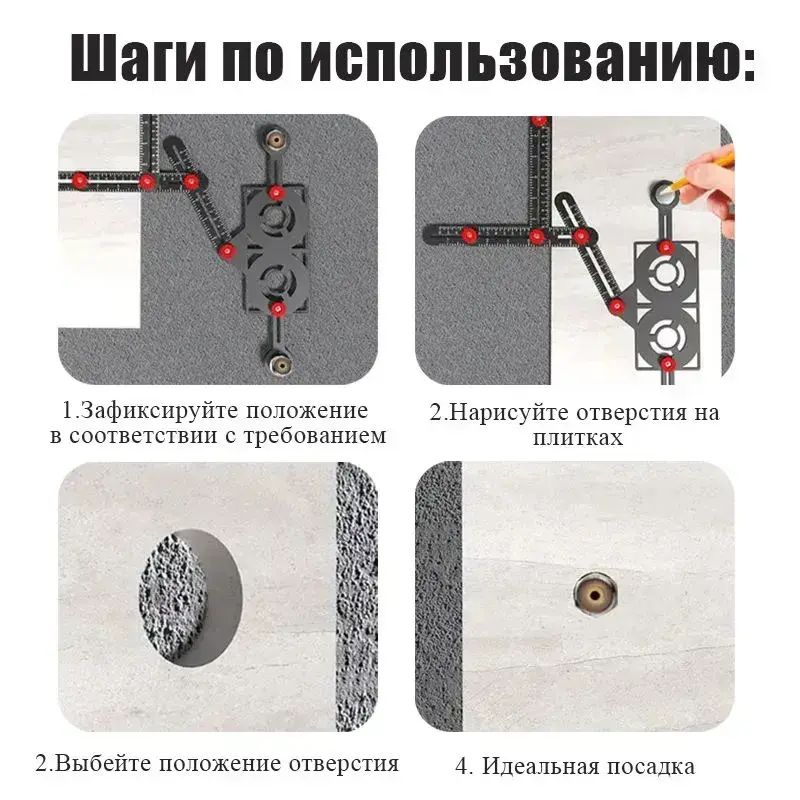 Шаги по использованию:

1.Зафиксируйте положение в соответствии с требованием

2.Нарисуйте отверстия на плитках

2.Выбейте положение отверстия

4. Идеальная посадка