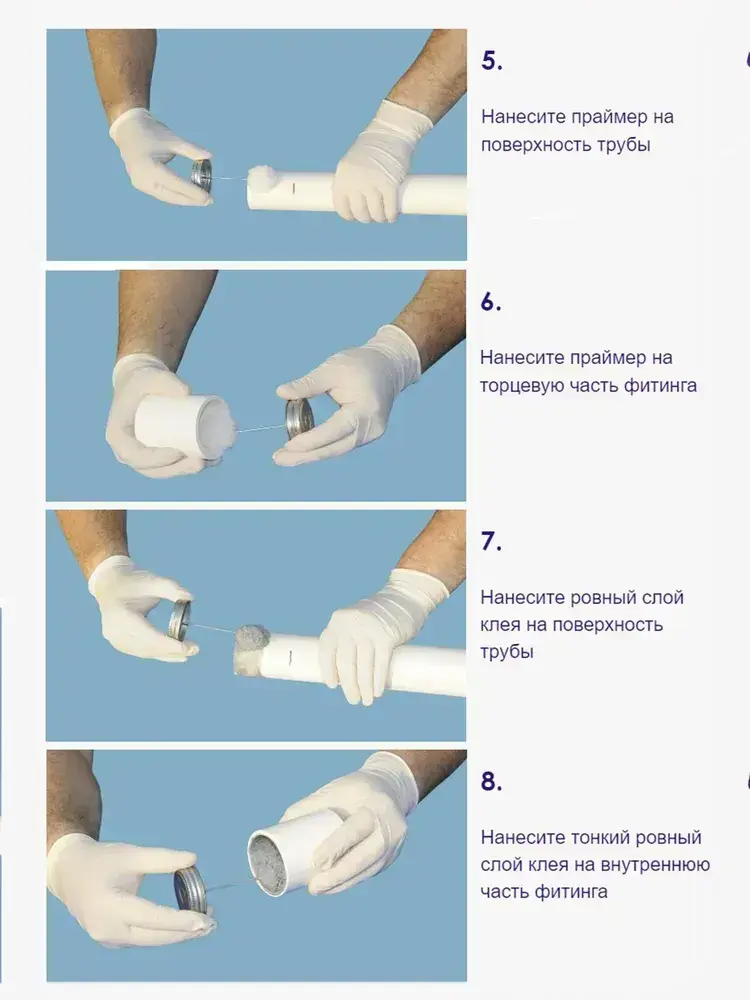 5.

Нанесите праймер на поверхность трубы

6.

Нанесите праймер на торцевую часть фитинга

7.

Нанесите ровный слой клея на поверхность трубы

8.

Нанесите тонкий ровный слой клея на внутреннюю часть фитинга