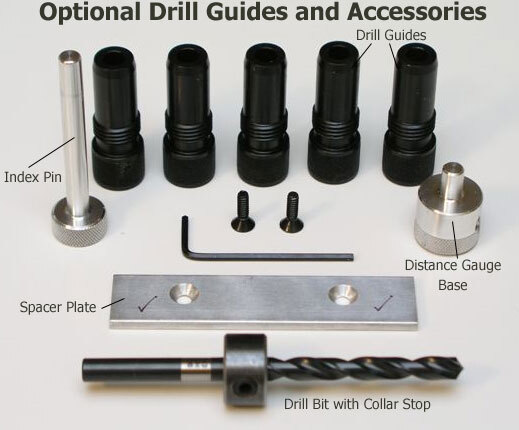 Optional Drill Guides and Accessories

Drill Guides

Index Pin

Distance Gauge Base

Spacer Plate

Drill Bit with Collar Stop