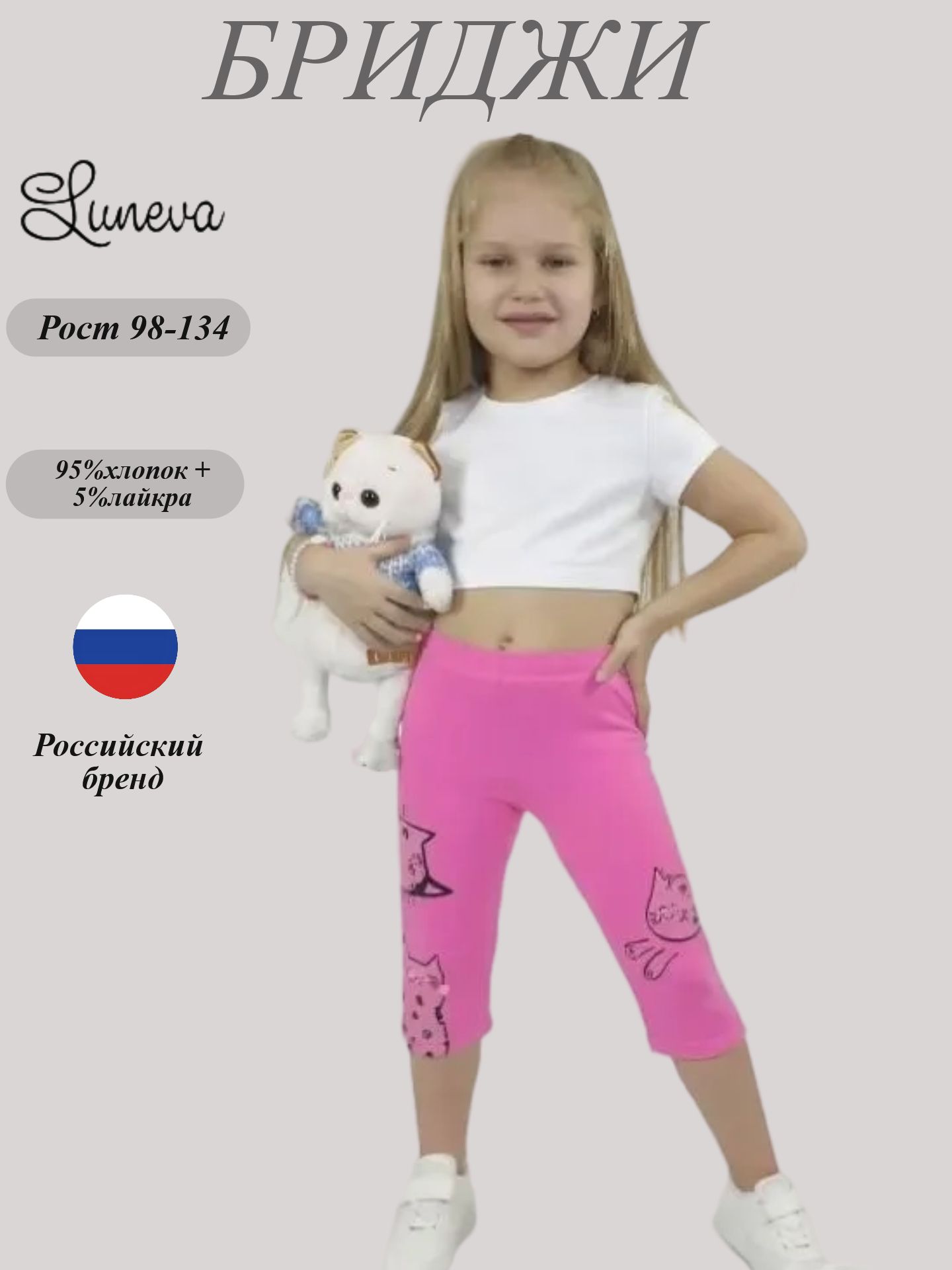 БРИДЖИ

Luneva

Рост 98-134

95%хлопок + 5%лайкра

Российский бренд