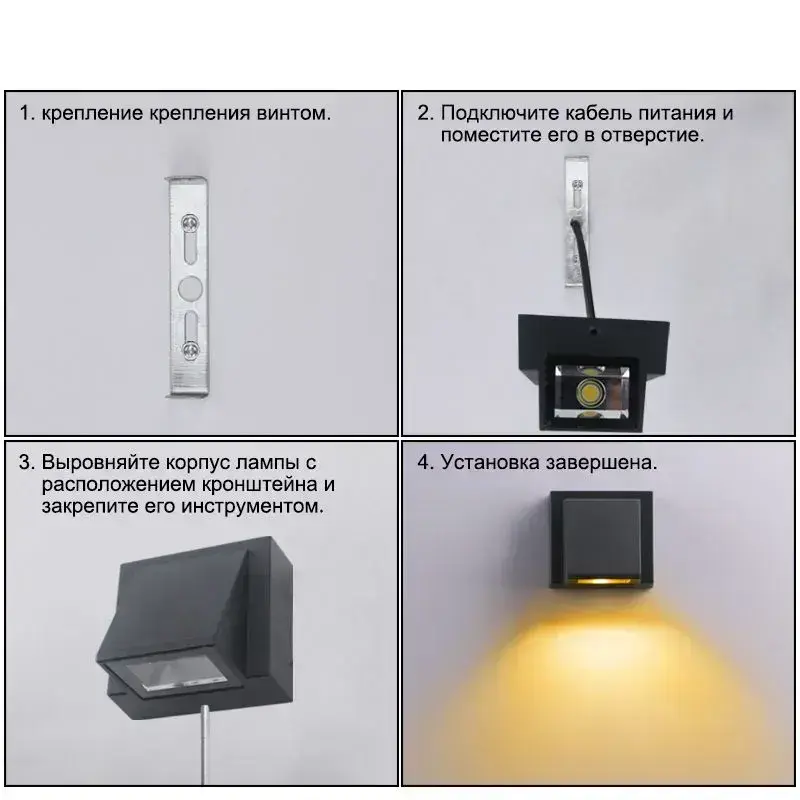 1. крепление крепления винтом.

2. Подключите кабель питания и поместите его в отверстие.

3. Выровняйте корпус лампы с расположением кронштейна и закрепите его инструментом.

4. Установка завершена.