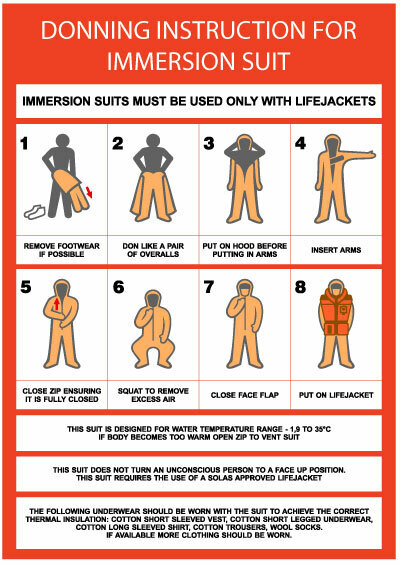 DONNING INSTRUCTION FOR IMMERSION SUIT

IMMERSION SUITS MUST BE USED ONLY WITH LIFEJACKETS

1
REMOVE FOOTWEAR IF POSSIBLE

2
DON LIKE A PAIR OF OVERALLS

3
PUT ON HOOD BEFORE PUTTING IN ARMS

4
INSERT ARMS

5
CLOSE ZIP ENSURING IT IS FULLY CLOSED

6
SQUAT TO REMOVE EXCESS AIR

7
CLOSE FACE FLAP

8
PUT ON LIFEJACKET

THIS SUIT IS DESIGNED FOR WATER TEMPERATURE RANGE - 1,9 TO 35°C
IF BODY BECOMES TOO WARM OPEN ZIP TO VENT SUIT

THIS SUIT DOES NOT TURN AN UNCONSCIOUS PERSON TO A FACE UP POSITION.
THIS SUIT REQUIRES THE USE OF A SOLAS APPROVED LIFEJACKET

THE FOLLOWING UNDERWEAR SHOULD BE WORN WITH THE SUIT TO ACHIEVE THE CORRECT THERMAL INSULATION: COTTON SHORT SLEEVED VEST, COTTON SHORT LEGGED UNDERWEAR, COTTON LONG SLEEVED SHIRT, COTTON TROUSERS, WOOL SOCKS.
IF AVAILABLE MORE CLOTHING SHOULD BE WORN.