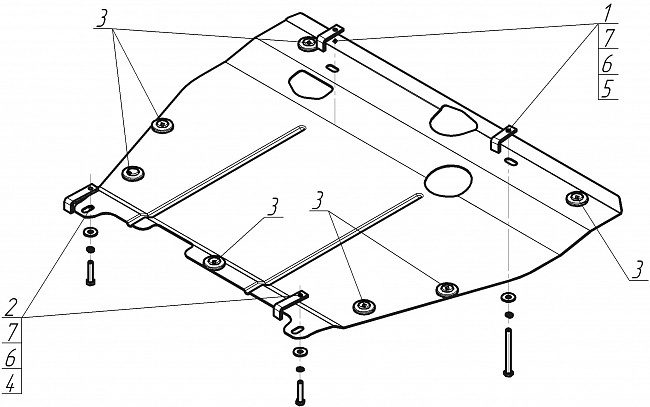 3
1
7
6
5
3
3
3
2
7
6
4