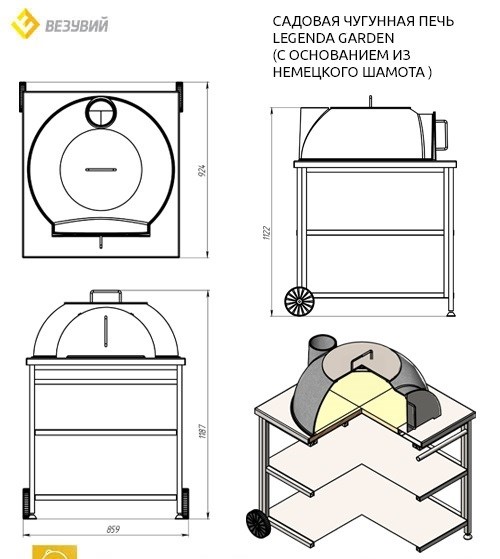 ВЕЗУВИЙ

САДОВАЯ ЧУГУННАЯ ПЕЧЬ LEGENDA GARDEN (С ОСНОВАНИЕМ ИЗ НЕМЕЦКОГО ШАМОТА )

924

1122

1187

859