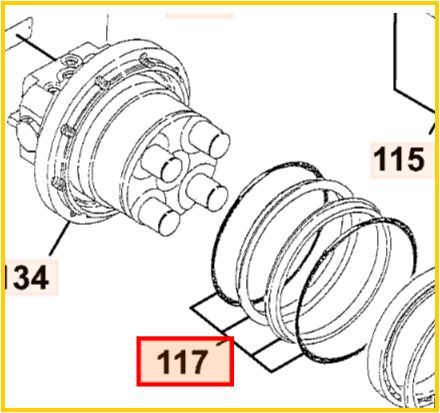 115

34

117