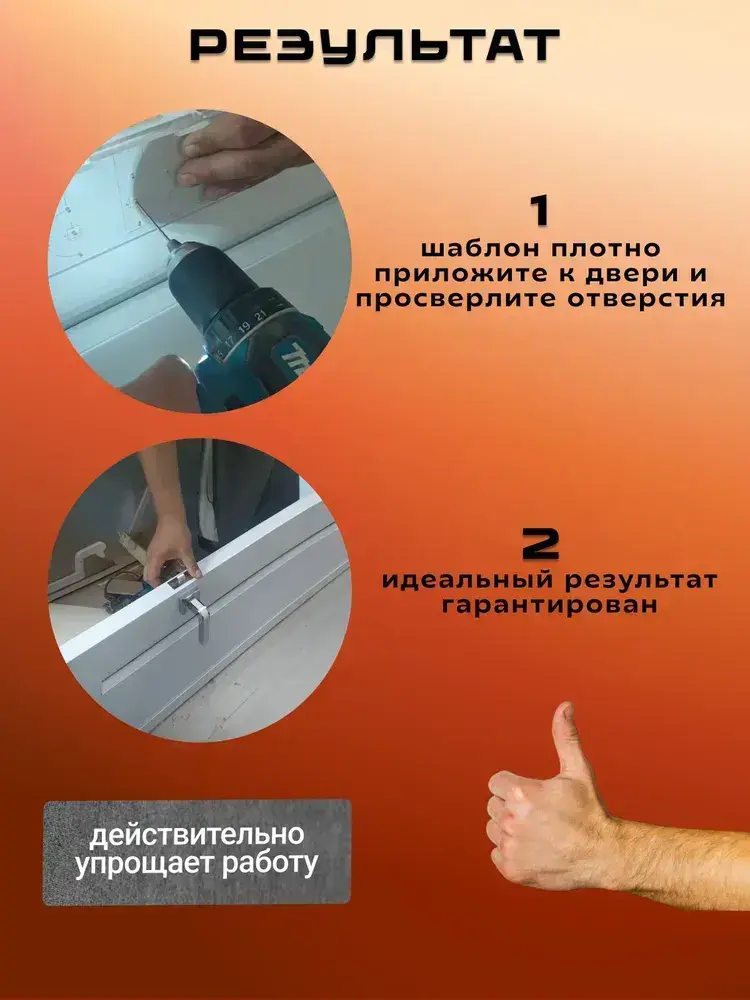 РЕЗУЛЬТАТ

1
шаблон плотно приложите к двери и просверлите отверстия

17 19 21

2
идеальный результат гарантирован

действительно упрощает работу