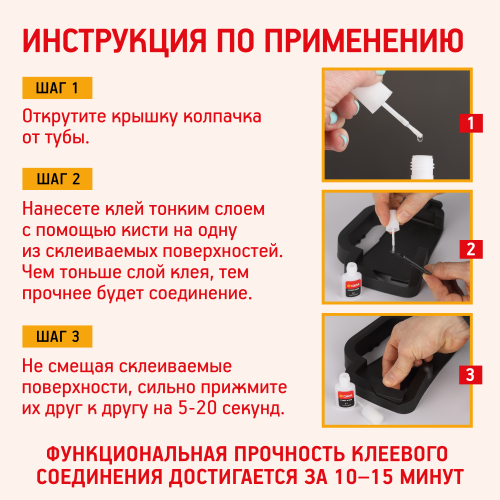 ИНСТРУКЦИЯ ПО ПРИМЕНЕНИЮ

ШАГ 1

Открутите крышку колпачка от тубы.

1

ШАГ 2

Нанесете клей тонким слоем с помощью кисти на одну из склеиваемых поверхностей. Чем тоньше слой клея, тем прочнее будет соединение.

2

ШАГ 3

Не смещая склеиваемые поверхности, сильно прижмите их друг к другу на 5-20 секунд.

3

ФУНКЦИОНАЛЬНАЯ ПРОЧНОСТЬ КЛЕЕВОГО СОЕДИНЕНИЯ ДОСТИГАЕТСЯ ЗА 10–15 МИНУТ