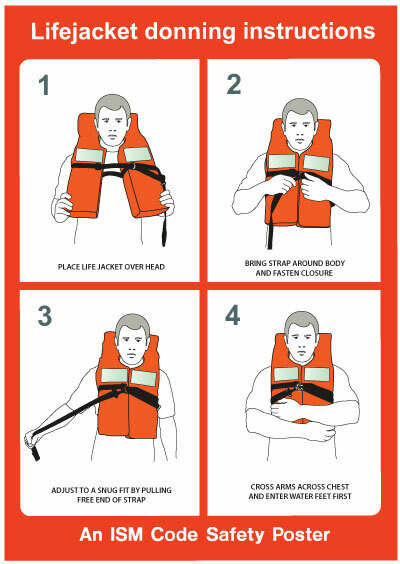 Lifejacket donning instructions

1

PLACE LIFE JACKET OVER HEAD

2

BRING STRAP AROUND BODY AND FASTEN CLOSURE

3

ADJUST TO A SNUG FIT BY PULLING FREE END OF STRAP

4

CROSS ARMS ACROSS CHEST AND ENTER WATER FEET FIRST

An ISM Code Safety Poster