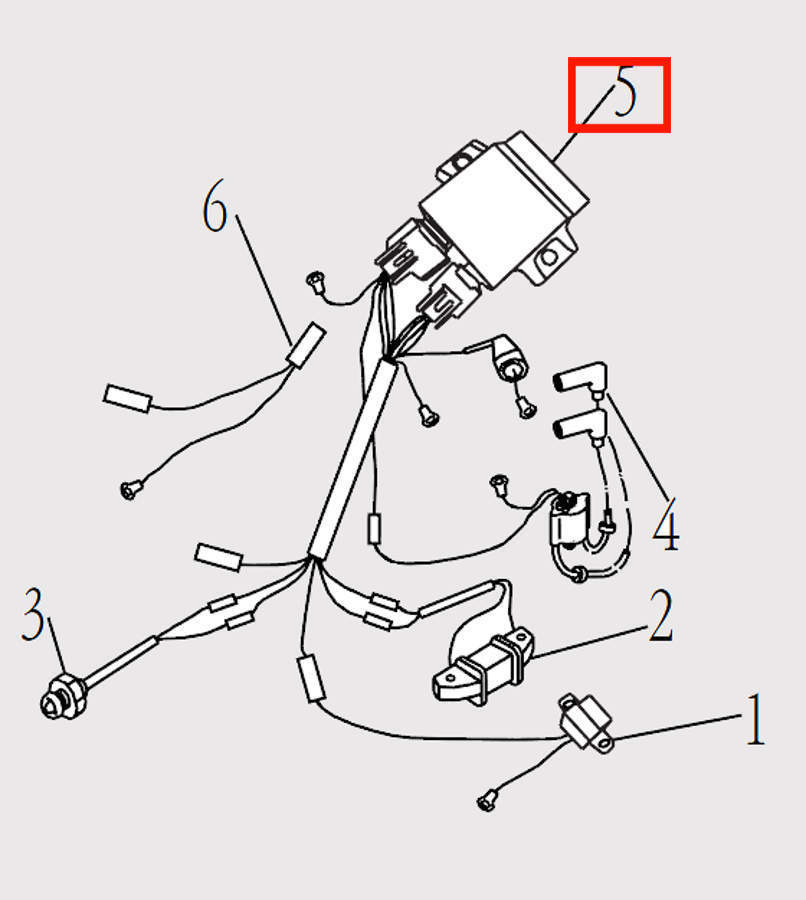 5
6
4
3
2
1