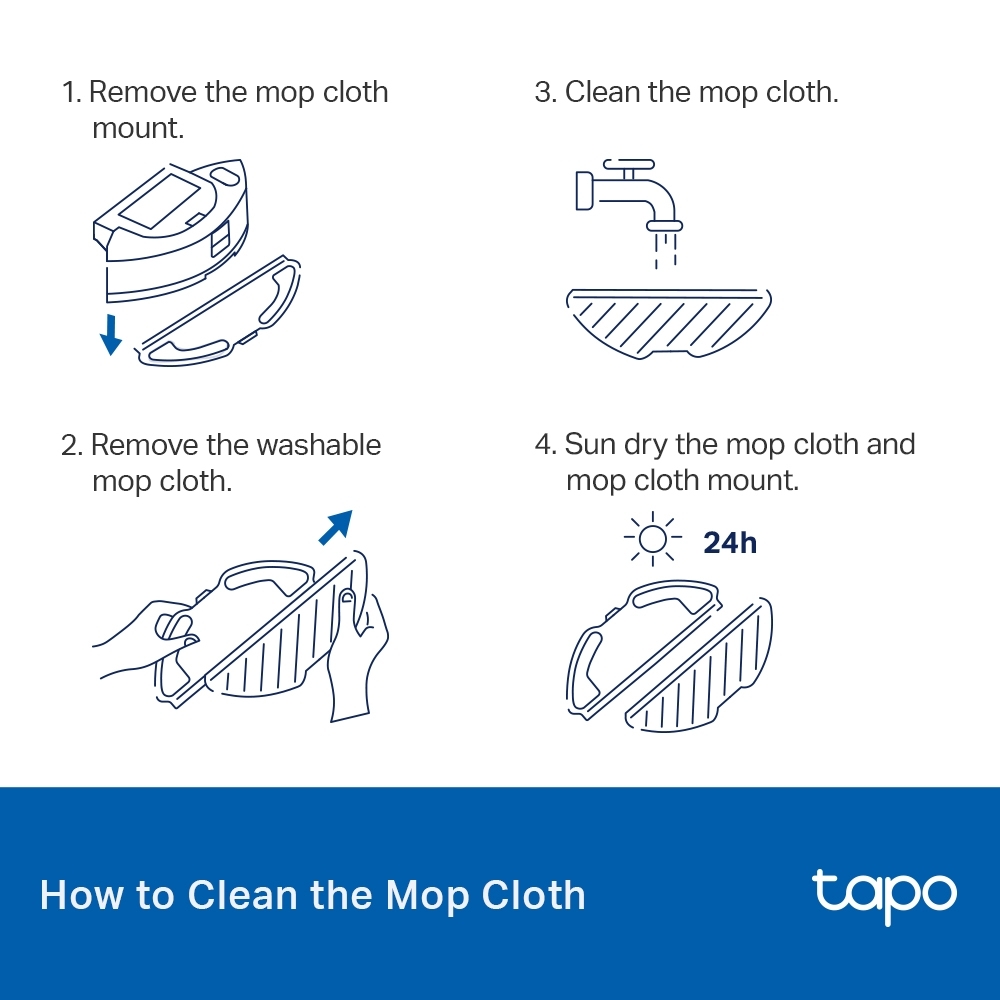 1. Remove the mop cloth mount.

2. Remove the washable mop cloth.

3. Clean the mop cloth.

4. Sun dry the mop cloth and mop cloth mount.

24h

How to Clean the Mop Cloth

tapo