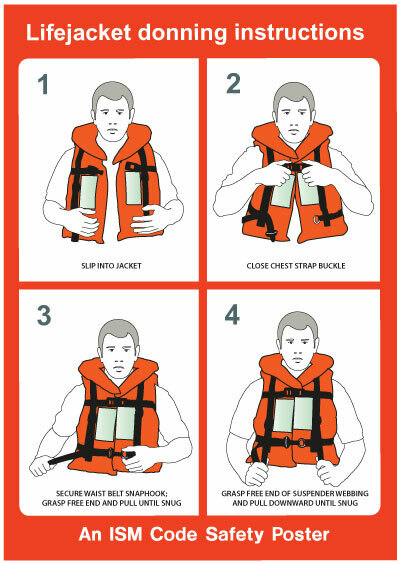 Lifejacket donning instructions

1

SLIP INTO JACKET

2

CLOSE CHEST STRAP BUCKLE

3

SECURE WAIST BELT SNAPHOOK; GRASP FREE END AND PULL UNTIL SNUG

4

GRASP FREE END OF SUSPENDER WEBBING AND PULL DOWNWARD UNTIL SNUG

An ISM Code Safety Poster