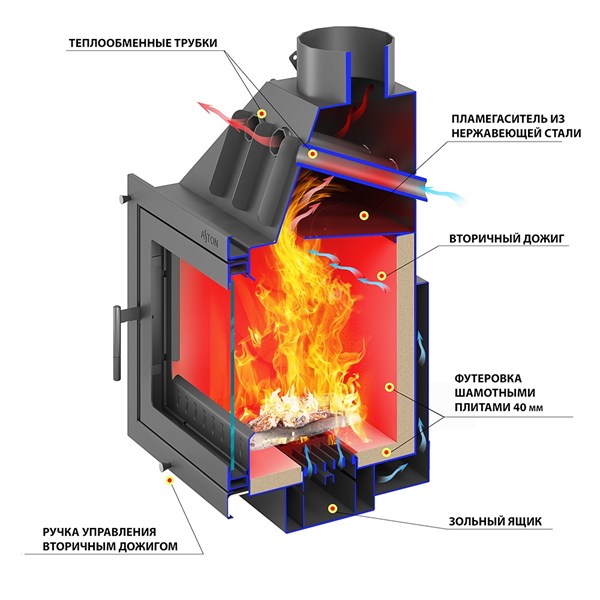 ТЕПЛООБМЕННЫЕ ТРУБКИ

ПЛАМЕГАСИТЕЛЬ ИЗ НЕРЖАВЕЮЩЕЙ СТАЛИ

ASTON

ВТОРИЧНЫЙ ДОЖИГ

ФУТЕРОВКА ШАМОТНЫМИ ПЛИТАМИ 40 мм

ЗОЛЬНЫЙ ЯЩИК

РУЧКА УПРАВЛЕНИЯ ВТОРИЧНЫМ ДОЖИГОМ