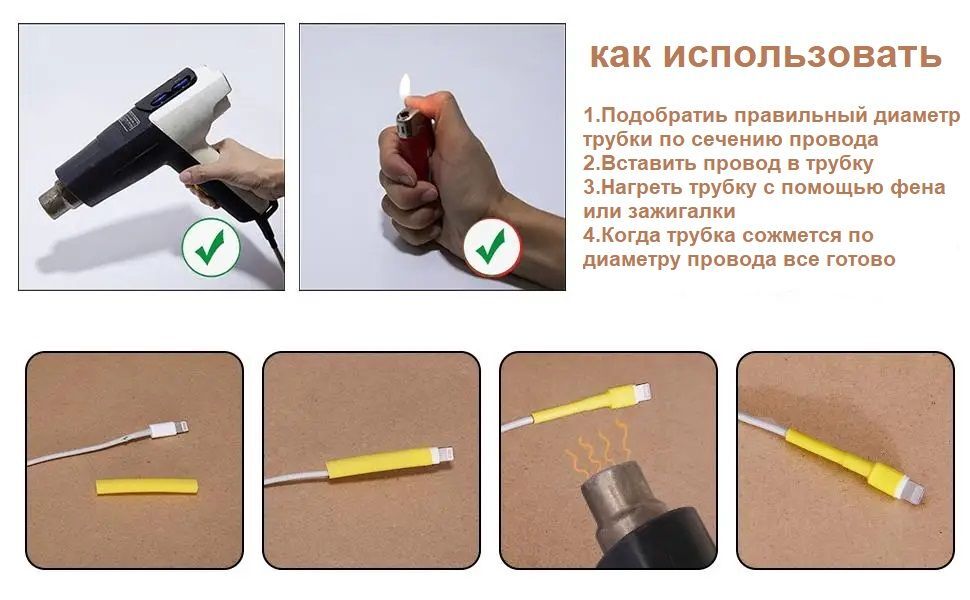 как использовать

1.Подобратиь правильный диаметр трубки по сечению провода
2.Вставить провод в трубку
3.Нагреть трубку с помощью фена или зажигалки
4.Когда трубка сожмется по диаметру провода все готово