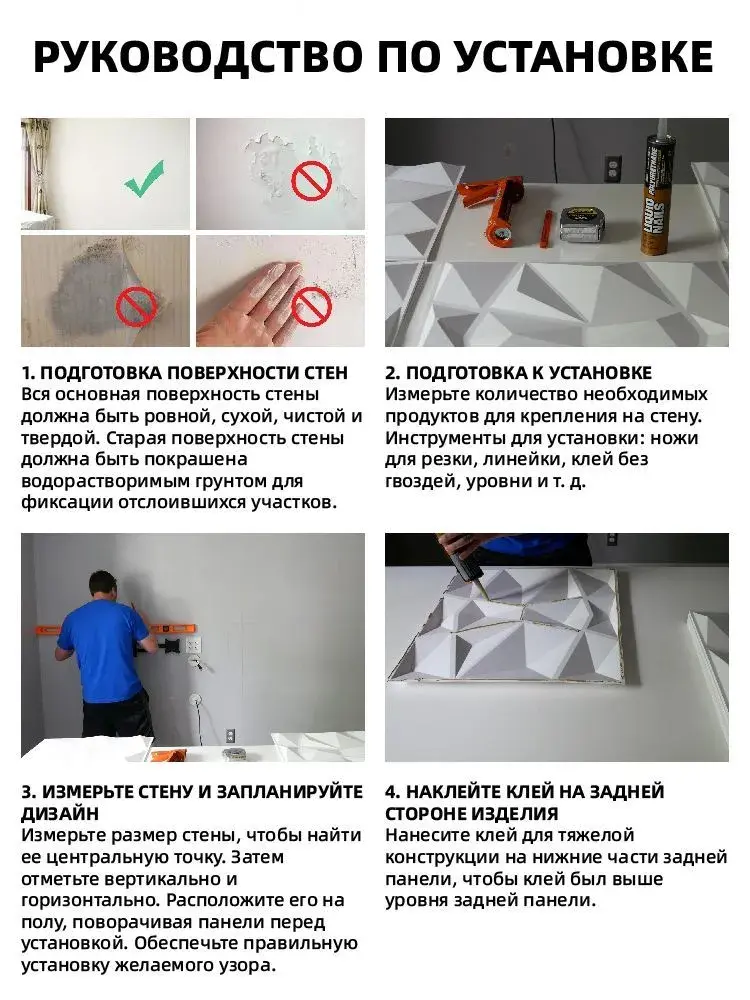 РУКОВОДСТВО ПО УСТАНОВКЕ

LIQUID NAILS

1. ПОДГОТОВКА ПОВЕРХНОСТИ СТЕН
Вся основная поверхность стены должна быть ровной, сухой, чистой и твердой. Старая поверхность стены должна быть покрашена водорастворимым грунтом для фиксации отслоившихся участков.

2. ПОДГОТОВКА К УСТАНОВКЕ
Измерьте количество необходимых продуктов для крепления на стену. Инструменты для установки: ножи для резки, линейки, клей без гвоздей, уровни и т. д.

3. ИЗМЕРЬТЕ СТЕНУ И ЗАПЛАНИРУЙТЕ ДИЗАЙН
Измерьте размер стены, чтобы найти ее центральную точку. Затем отметьте вертикально и горизонтально. Расположите его на полу, поворачивая панели перед установкой. Обеспечьте правильную установку желаемого узора.

4. НАКЛЕЙТЕ КЛЕЙ НА ЗАДНЕЙ СТОРОНЕ ИЗДЕЛИЯ
Нанесите клей для тяжелой конструкции на нижние части задней панели, чтобы клей был выше уровня задней панели.