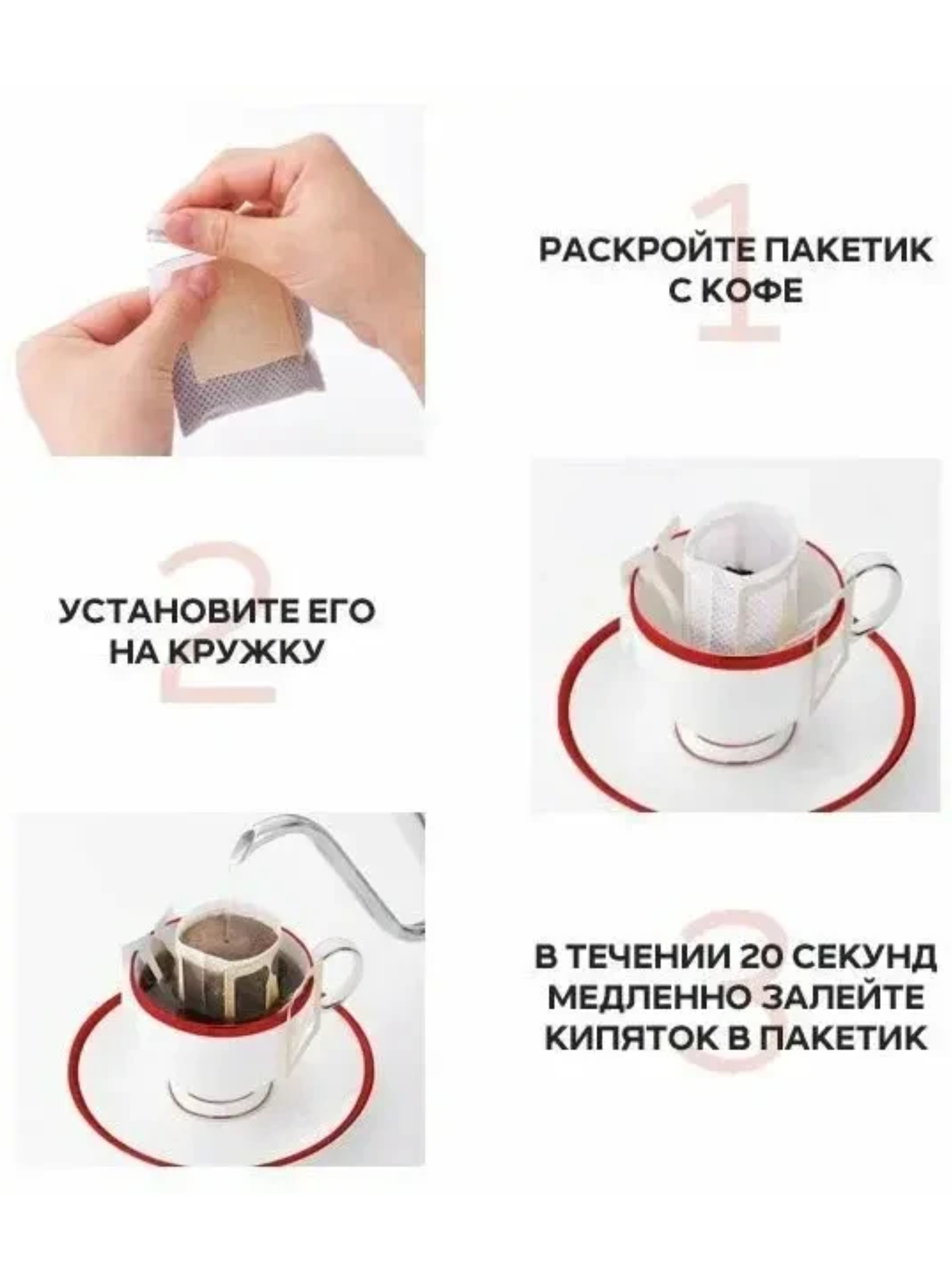 1
РАСКРОЙТЕ ПАКЕТИК С КОФЕ

2
УСТАНОВИТЕ ЕГО НА КРУЖКУ

3
В ТЕЧЕНИИ 20 СЕКУНД МЕДЛЕННО ЗАЛЕЙТЕ КИПЯТОК В ПАКЕТИК