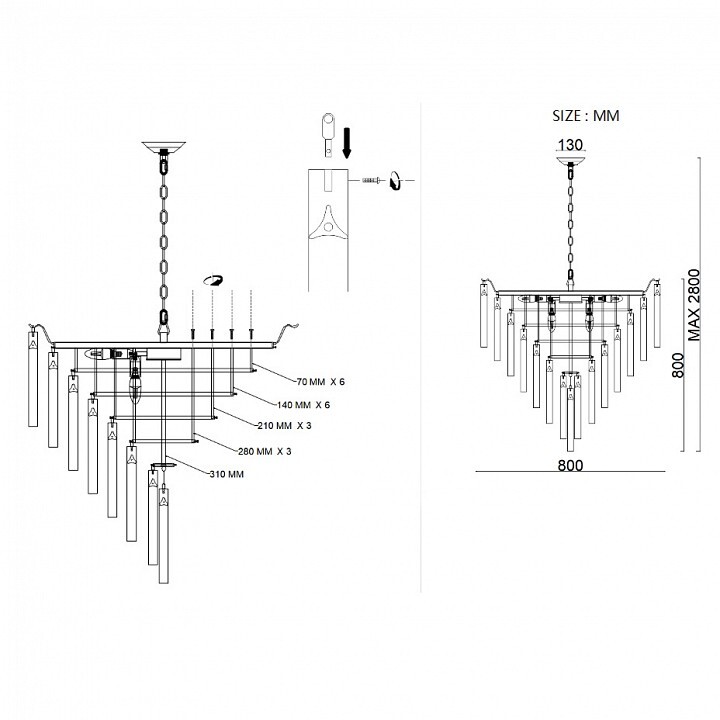 70 MM X 6

140 MM X 6

210 MM X 3

280 MM X 3

310 MM

SIZE : MM

130

MAX 2800

800

800