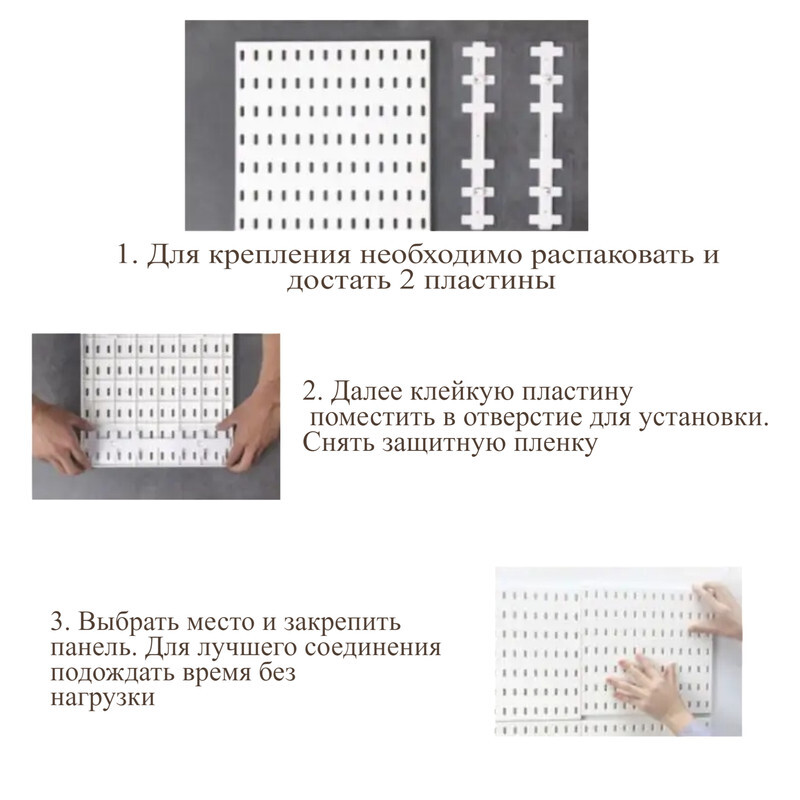 1. Для крепления необходимо распаковать и достать 2 пластины

2. Далее клейкую пластину поместить в отверстие для установки. Снять защитную пленку

3. Выбрать место и закрепить панель. Для лучшего соединения подождать время без нагрузки