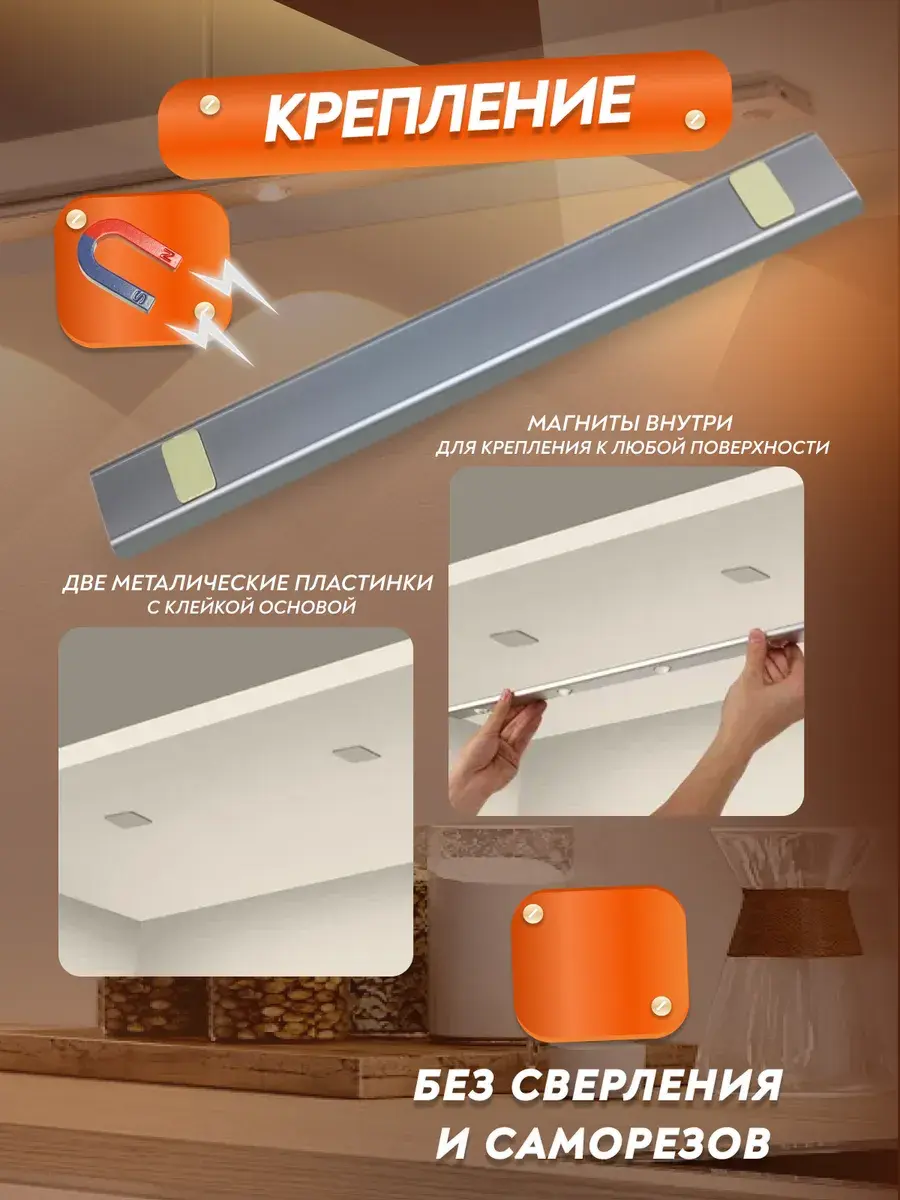 КРЕПЛЕНИЕ

N
S

МАГНИТЫ ВНУТРИ
ДЛЯ КРЕПЛЕНИЯ К ЛЮБОЙ ПОВЕРХНОСТИ

ДВЕ МЕТАЛИЧЕСКИЕ ПЛАСТИНКИ
С КЛЕЙКОЙ ОСНОВОЙ

БЕЗ СВЕРЛЕНИЯ
И САМОРЕЗОВ