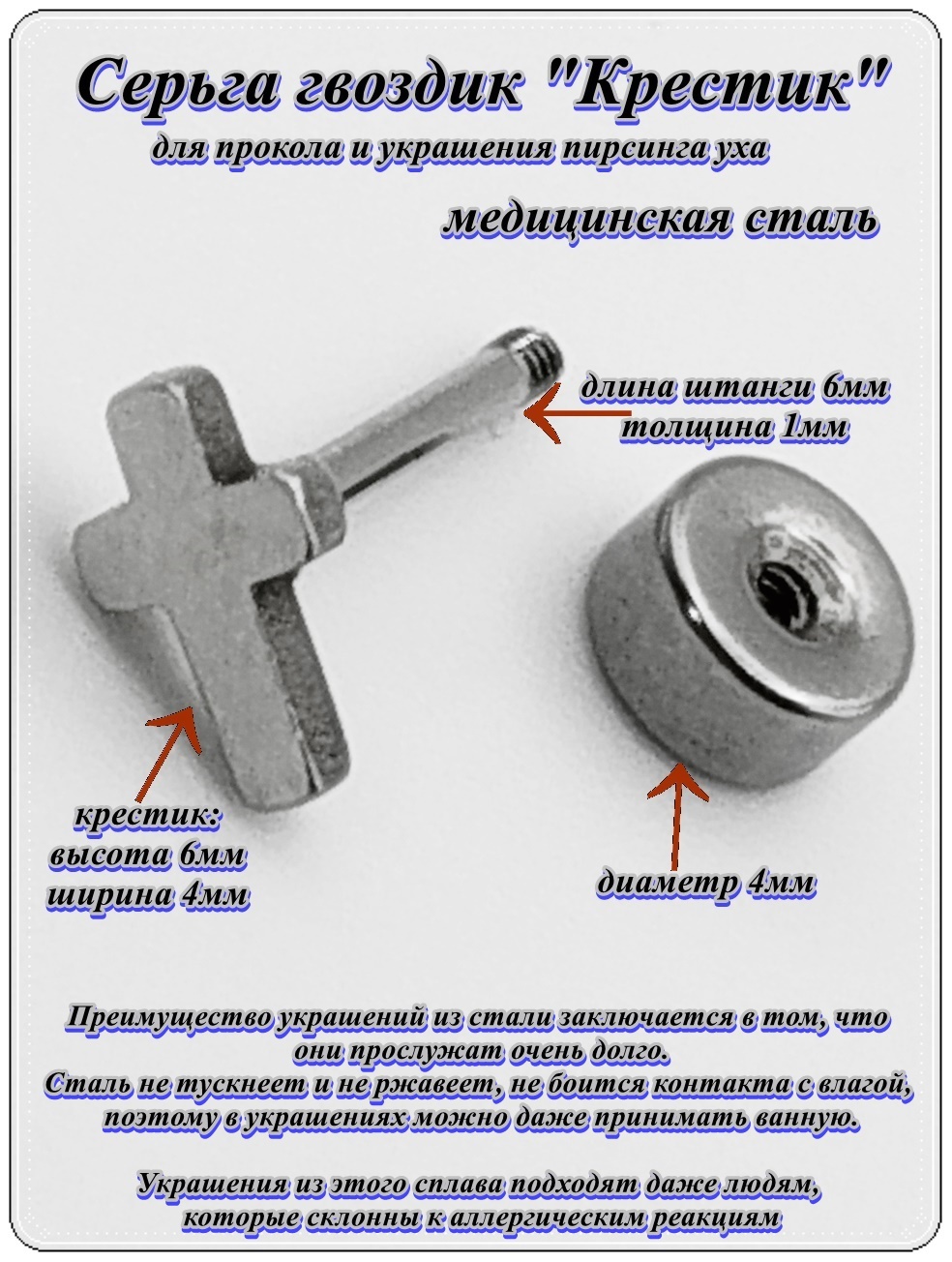 Серьга гвоздик "Крестик"
для прокола и украшения пирсинга уха

медицинская сталь

длина штанги 6мм
толщина 1мм

крестик:
высота 6мм
ширина 4мм

диаметр 4мм

Преимущество украшений из стали заключается в том, что они прослужат очень долго.
Сталь не тускнеет и не ржавеет, не боится контакта с влагой, поэтому в украшениях можно даже принимать ванную.

Украшения из этого сплава подходят даже людям, которые склонны к аллергическим реакциям