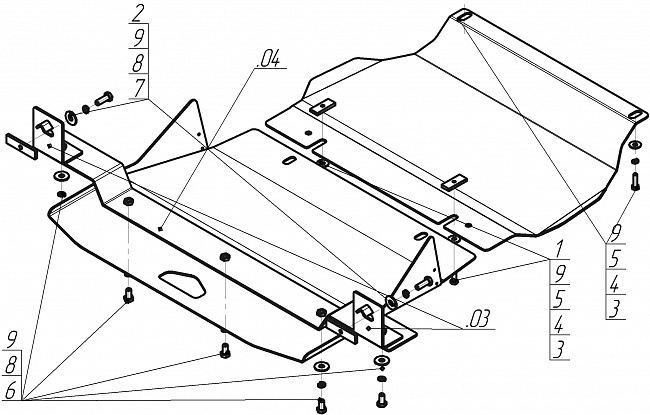 2
9
8
7

.04

9
5
4
3

1
9
5
4
3

.03

9
8
6